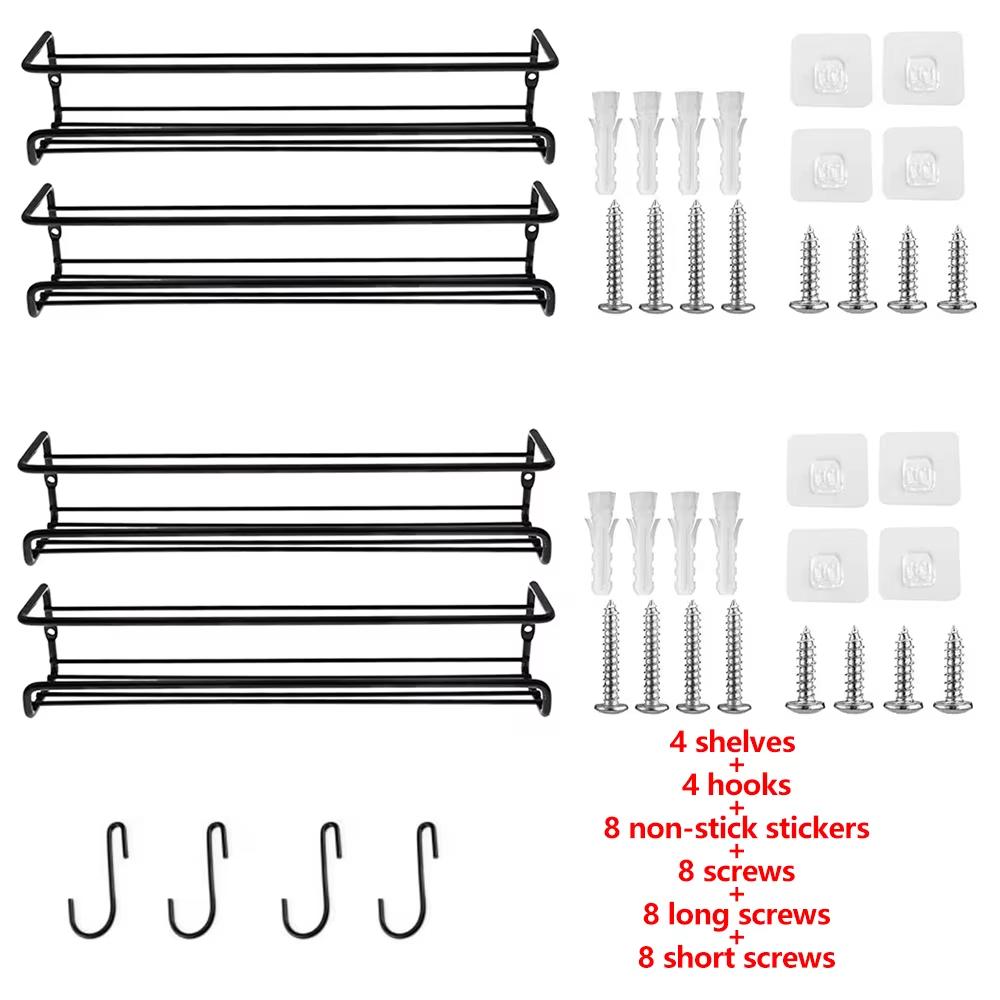 4 shelves
+
4 hooks
+
8 non-stick stickers
+
8 screws
+
8 long screws
+
8 short screws