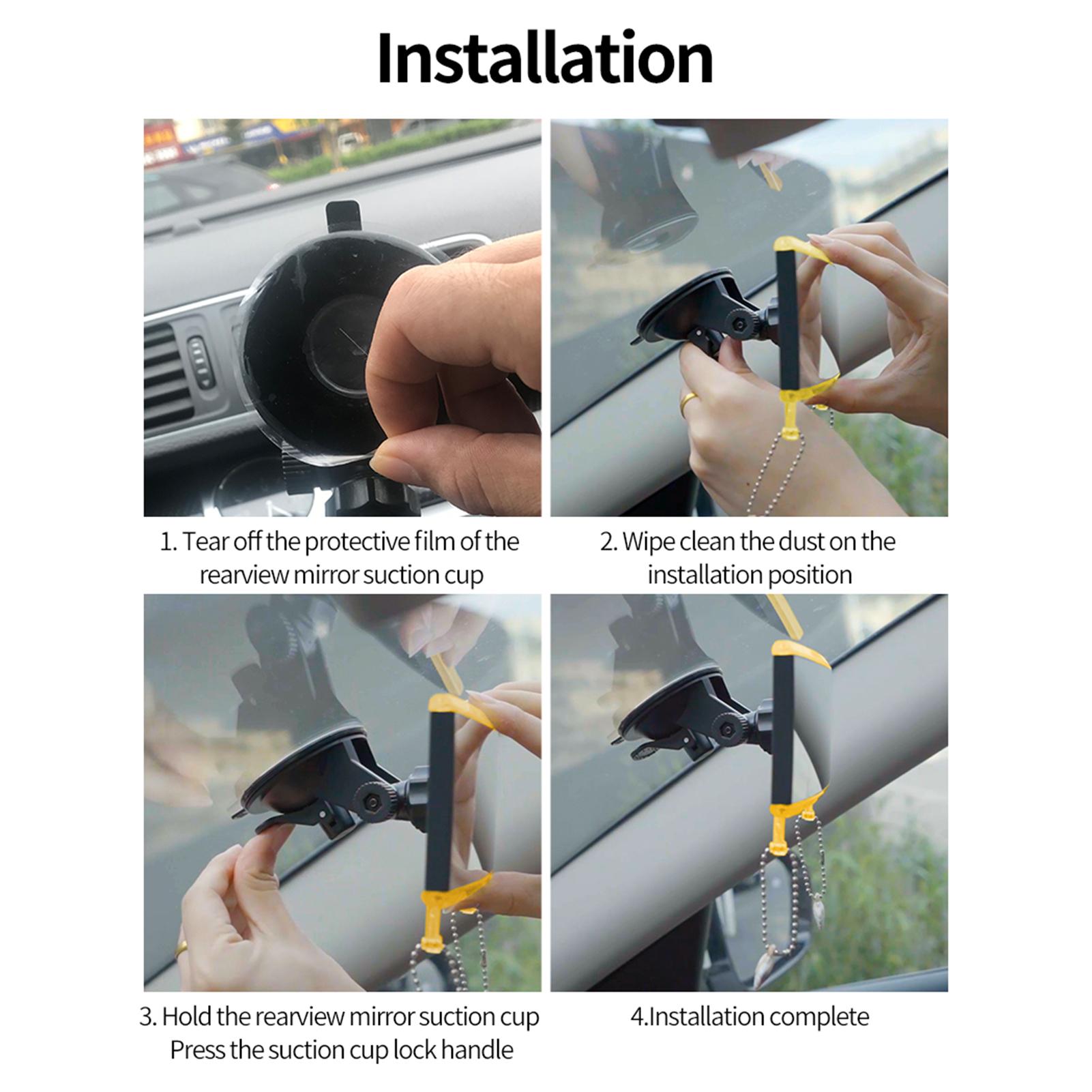 Installation

1. Tear off the protective film of the rearview mirror suction cup

2. Wipe clean the dust on the installation position

3. Hold the rearview mirror suction cup Press the suction cup lock handle

4.Installation complete