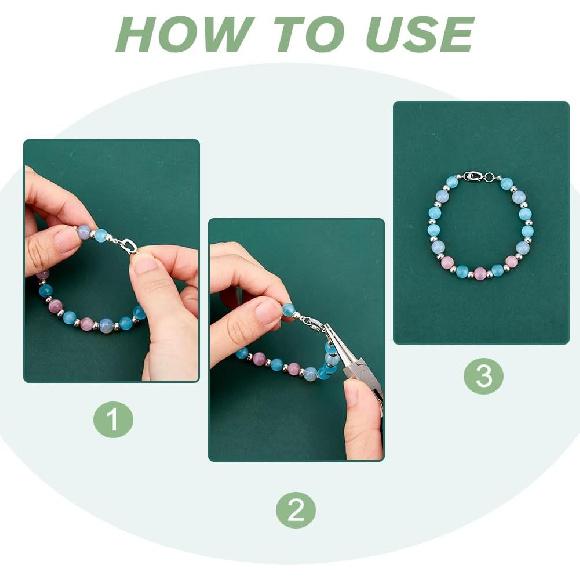 HOW TO USE

1

2

3