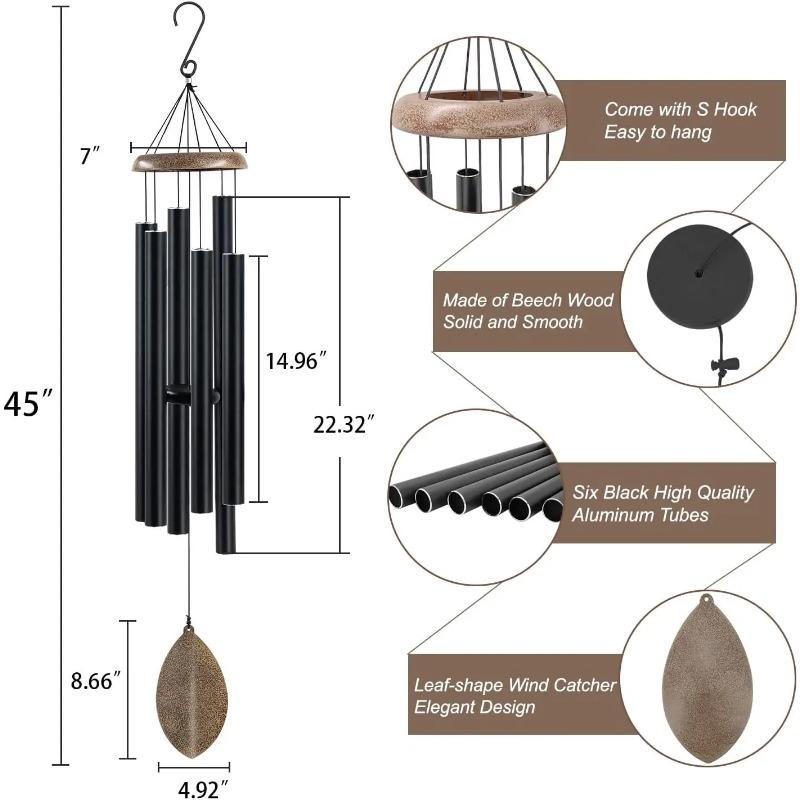 7″

45″

14.96″

22.32″

8.66″

4.92″

Come with S Hook
Easy to hang

Made of Beech Wood
Solid and Smooth

Six Black High Quality
Aluminum Tubes

Leaf-shape Wind Catcher
Elegant Design