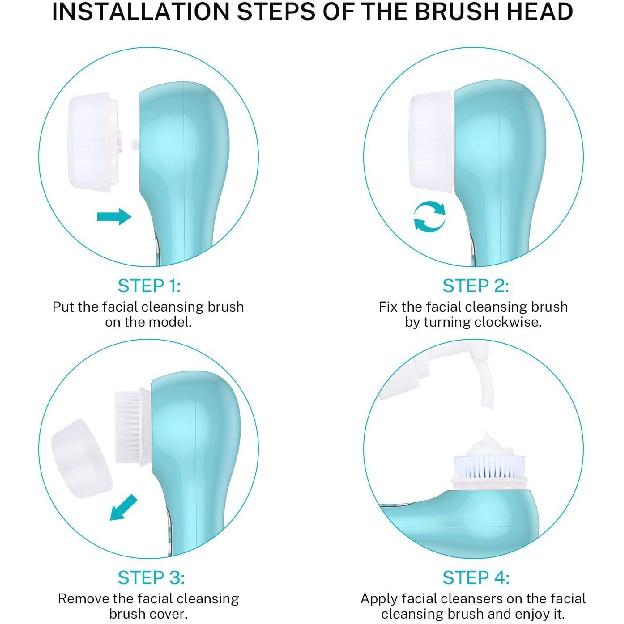 INSTALLATION STEPS OF THE BRUSH HEAD

STEP 1:
Put the facial cleansing brush on the model.

STEP 2:
Fix the facial cleansing brush by turning clockwise.

STEP 3:
Remove the facial cleansing brush cover.

STEP 4:
Apply facial cleansers on the facial cleansing brush and enjoy it.