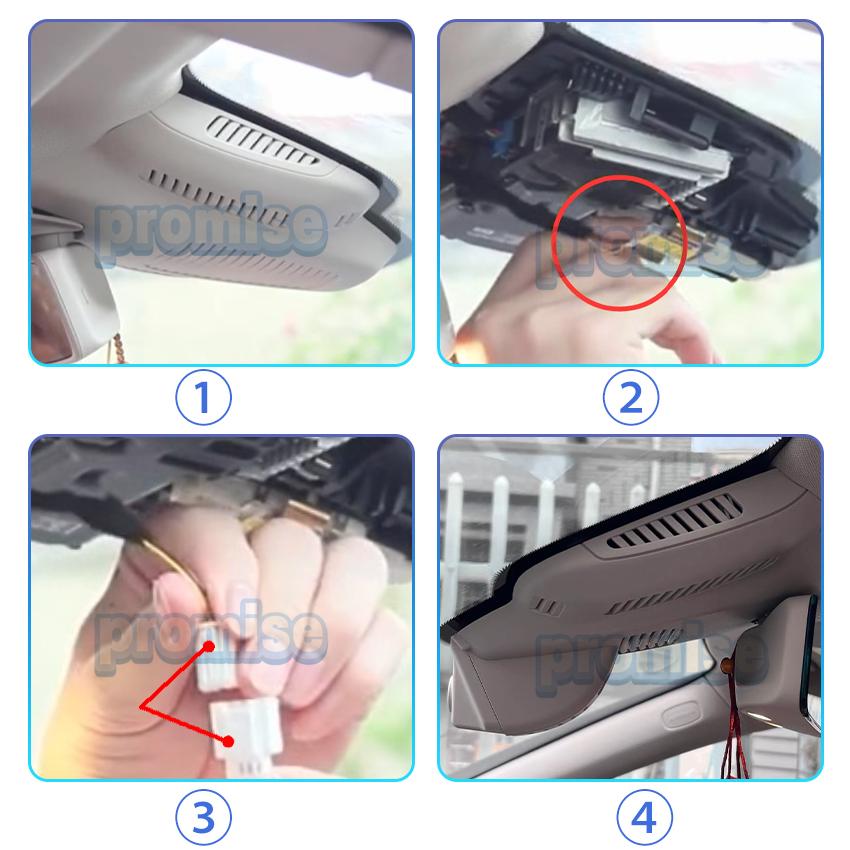 promise

1

promise

2

promise

3

promise

4