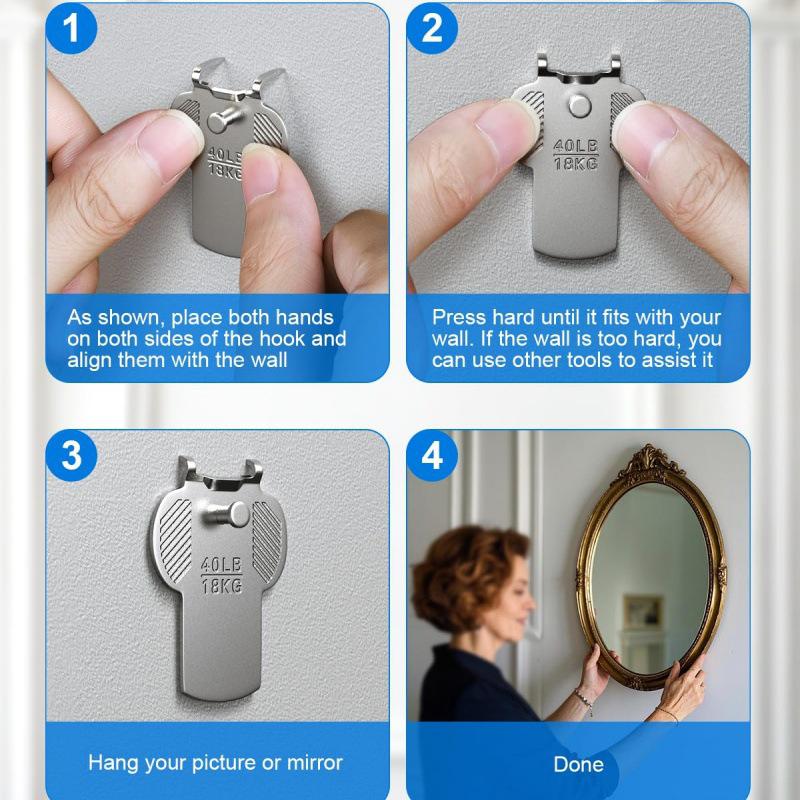 1

40LB
18KG

As shown, place both hands on both sides of the hook and align them with the wall

2

40LB
18KG

Press hard until it fits with your wall. If the wall is too hard, you can use other tools to assist it

3

40LB
18KG

Hang your picture or mirror

4

Done