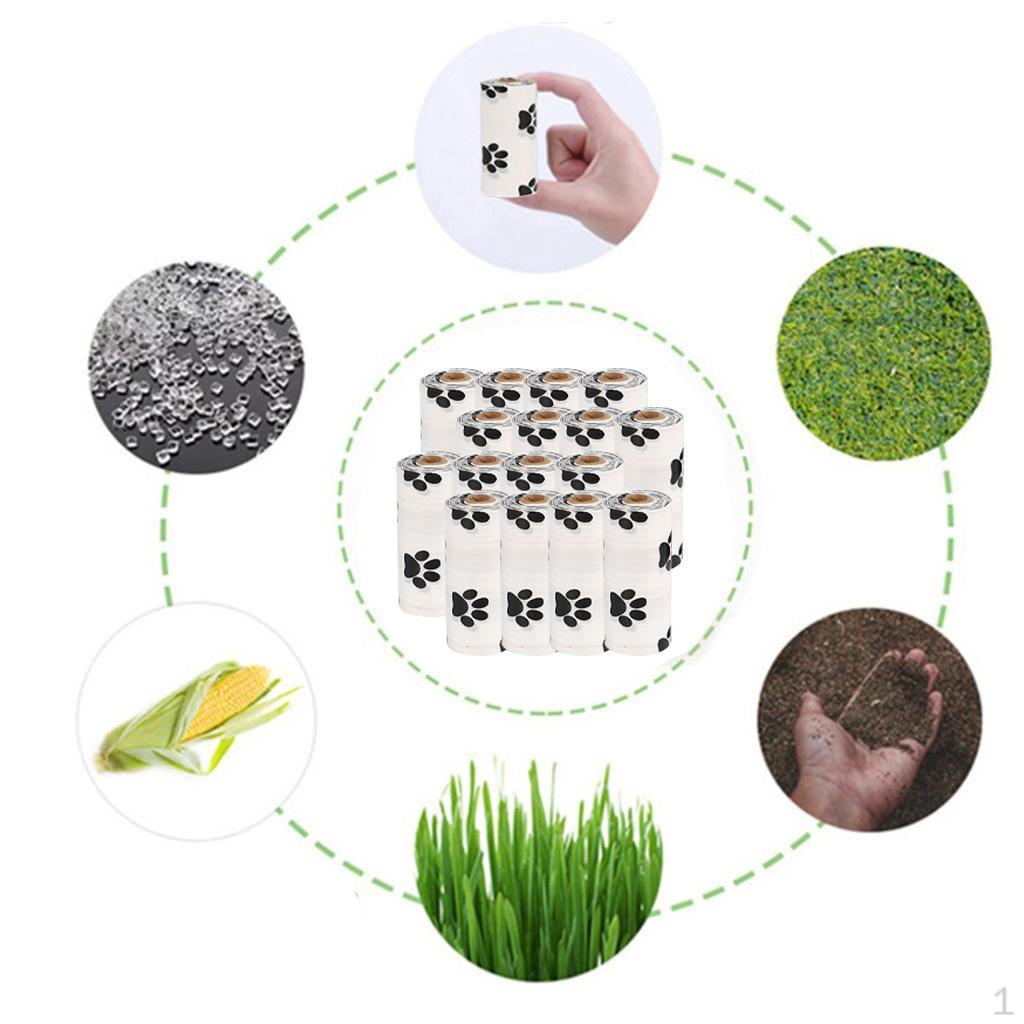 1