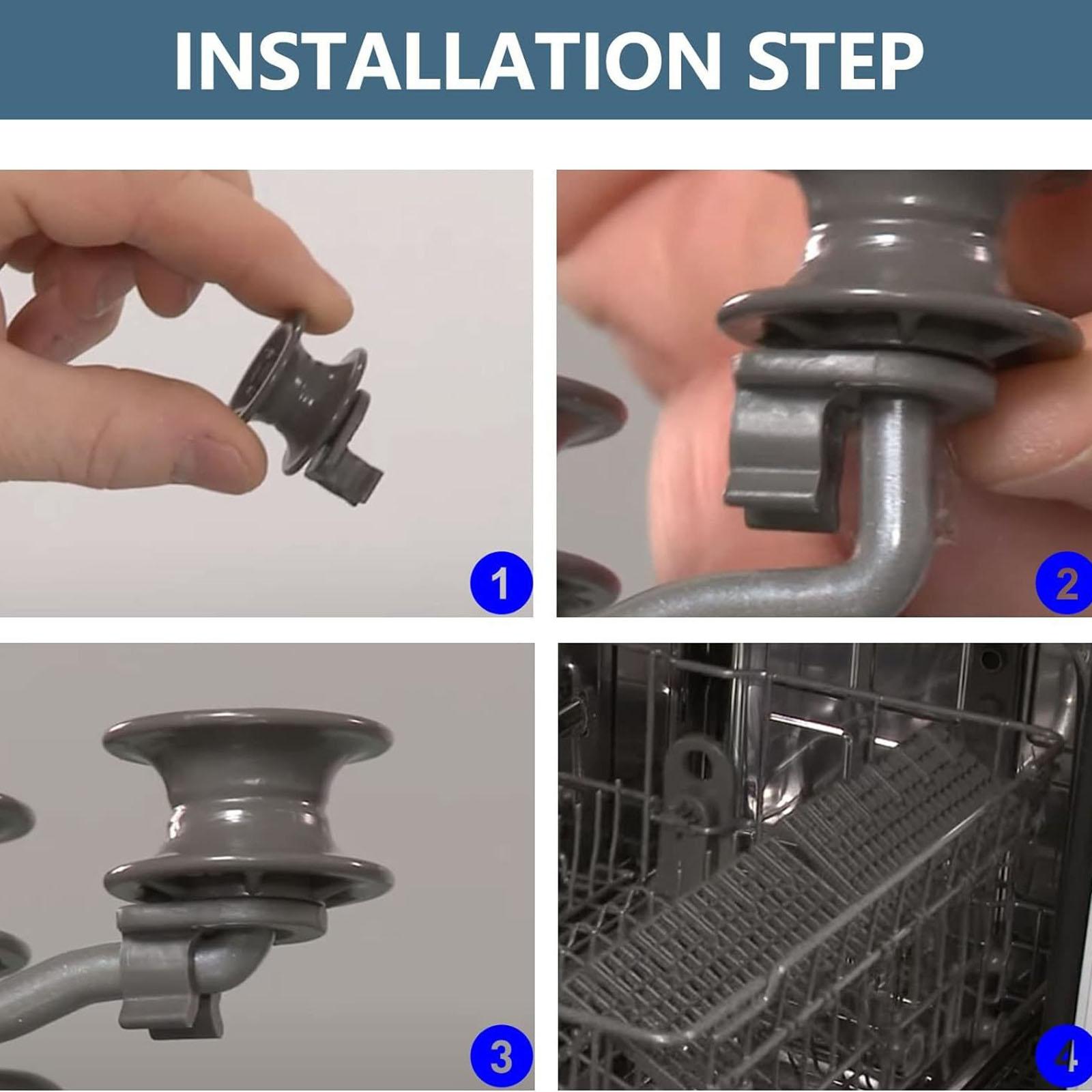 INSTALLATION STEP

1

2

3

4