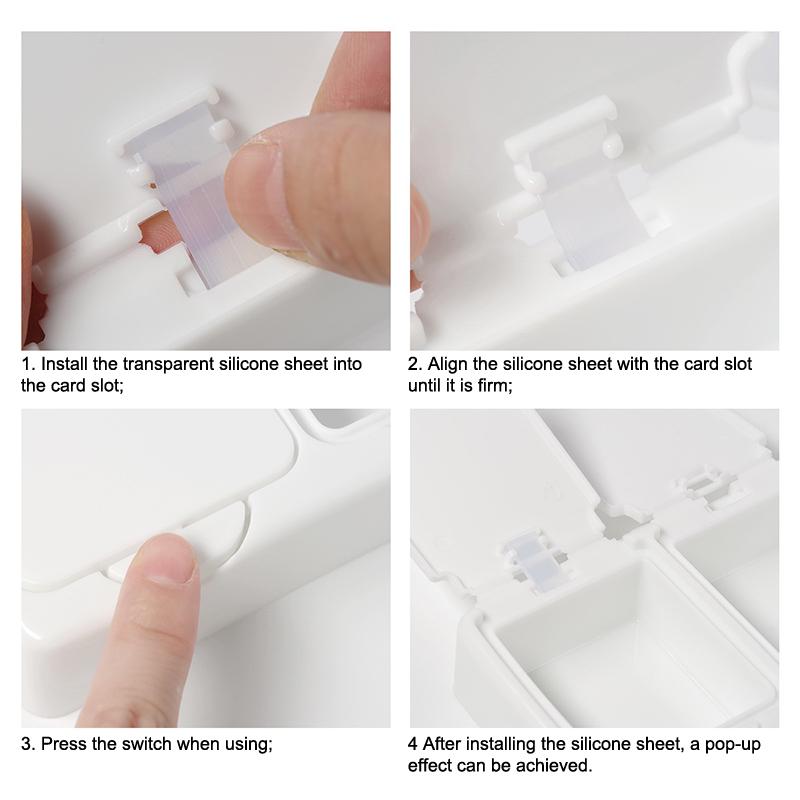 1. Install the transparent silicone sheet into the card slot;

2. Align the silicone sheet with the card slot until it is firm;

3. Press the switch when using;

4 After installing the silicone sheet, a pop-up effect can be achieved.