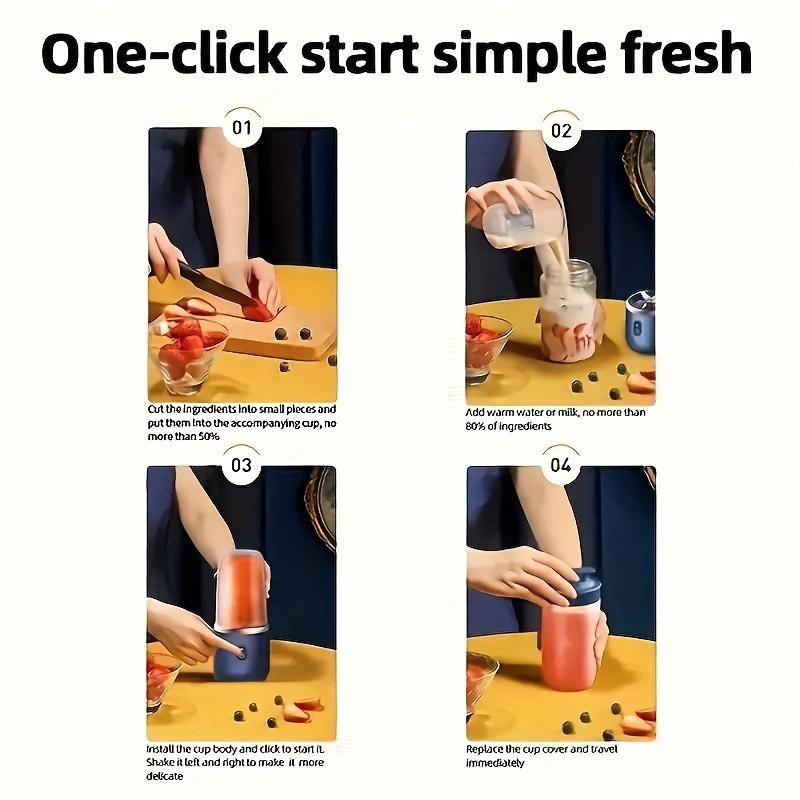 One-click start simple fresh

01

Cut the ingredients into small pieces and put them into the accompanying cup, no more than 50%

02

Add warm water or milk, no more than 80% of ingredients

03

Install the cup body and click to start it. Shake it left and right to make it more delicate

04

Replace the cup cover and travel immediately