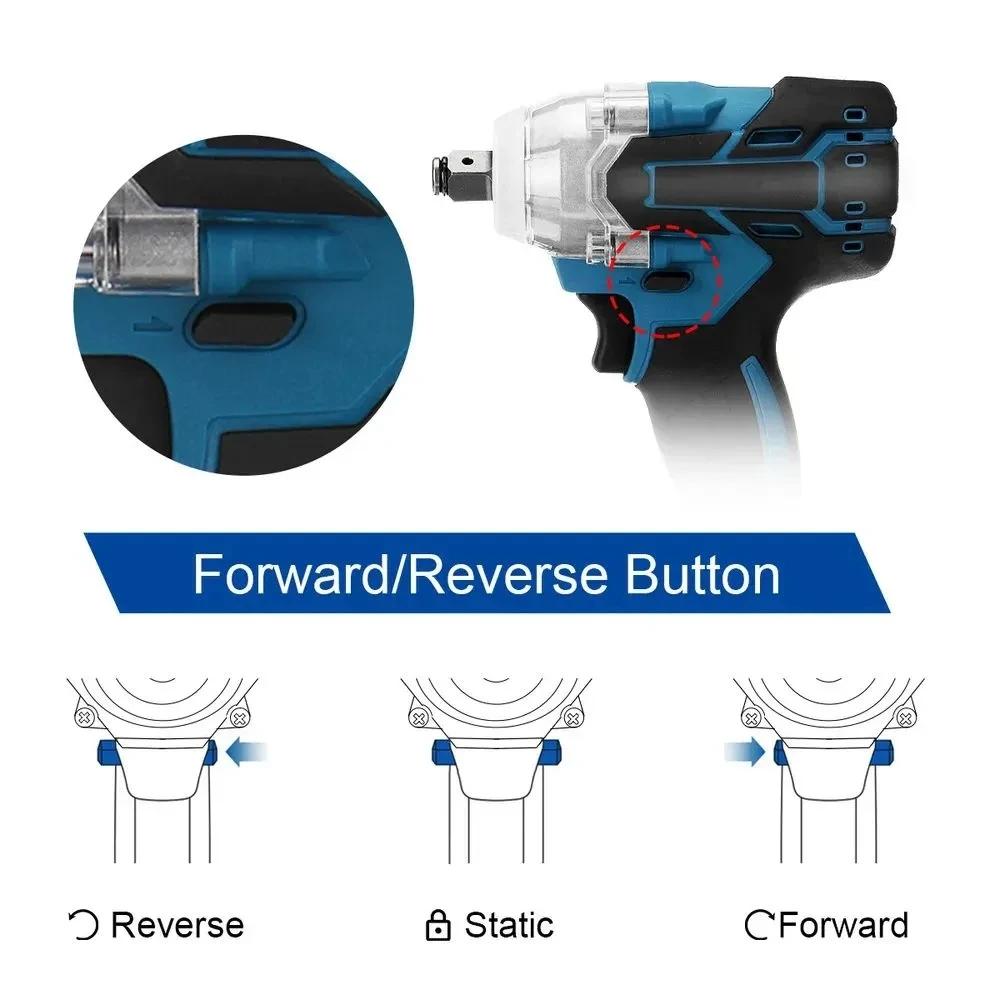 Forward/Reverse Button

Reverse

Static

Forward