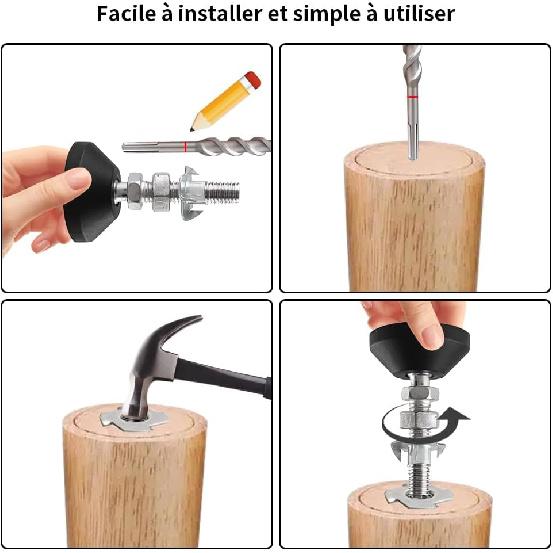 Facile à installer et simple à utiliser