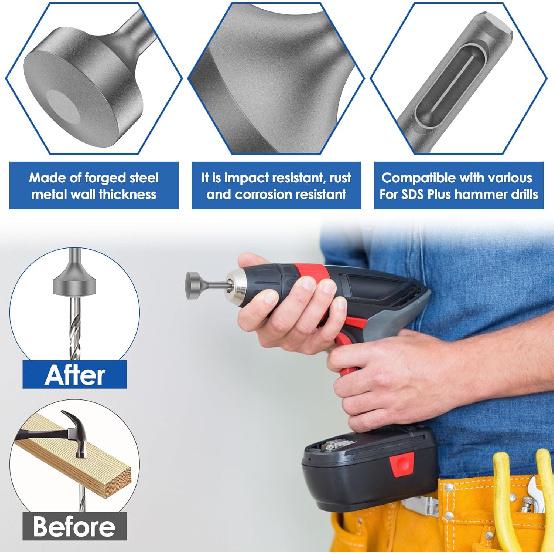 Made of forged steel metal wall thickness

It is impact resistant, rust and corrosion resistant

Compatible with various For SDS Plus hammer drills

After

Before