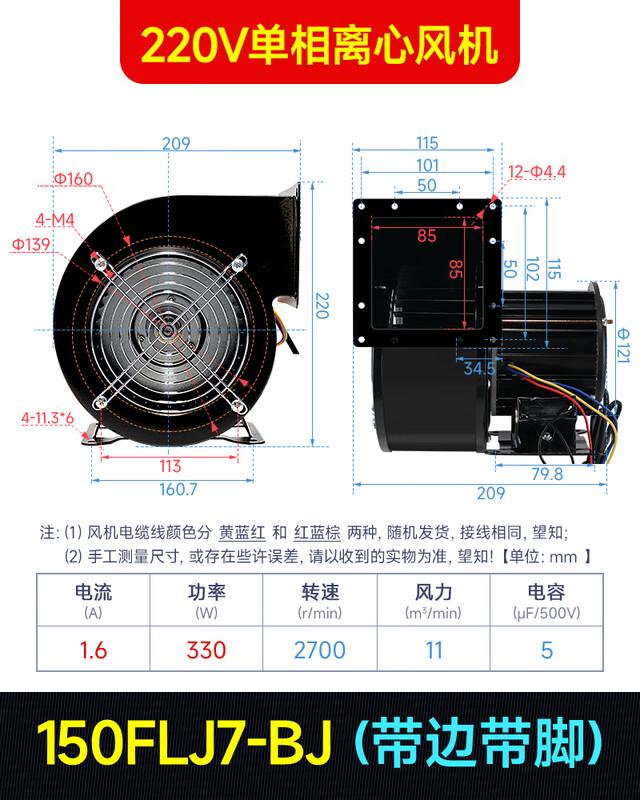 220V单相离心风机

209
Φ160
4-M4
Φ139
220
4-11.3*6
113
160.7

115
101
50
12-Φ4.4
85
85
50
102
115
Φ121
34.5
79.8
209

注: (1) 风机电缆线颜色分 黄蓝红 和 红蓝棕 两种, 随机发货, 接线相同, 望知;
(2) 手工测量尺寸, 或存在些许误差, 请以收到的实物为准, 望知!【单位: mm 】

| 电流 (A) | 功率 (W) | 转速 (r/min) | 风力 ($m^3$/min) | 电容 (μF/500V) |
|---|---|---|---|---|
| 1.6 | 330 | 2700 | 11 | 5 |

150FLJ7-BJ (带边带脚)