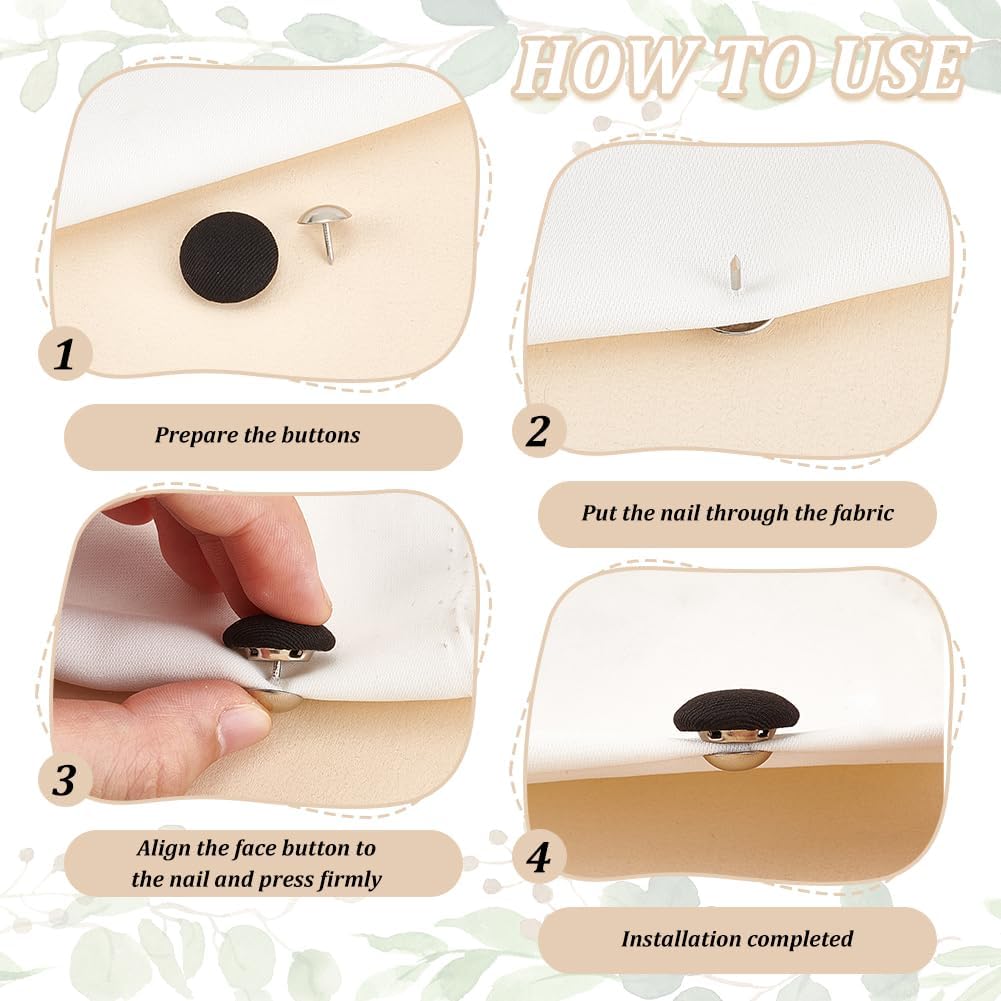 HOW TO USE

1

Prepare the buttons

2

Put the nail through the fabric

3

Align the face button to the nail and press firmly

4

Installation completed