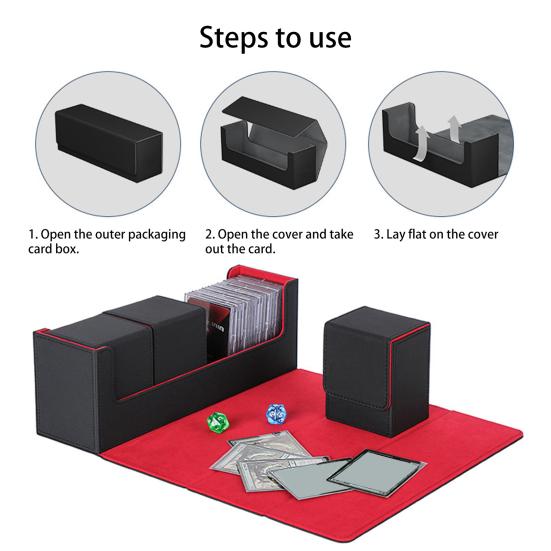 Steps to use

1. Open the outer packaging card box.

2. Open the cover and take out the card.

3. Lay flat on the cover