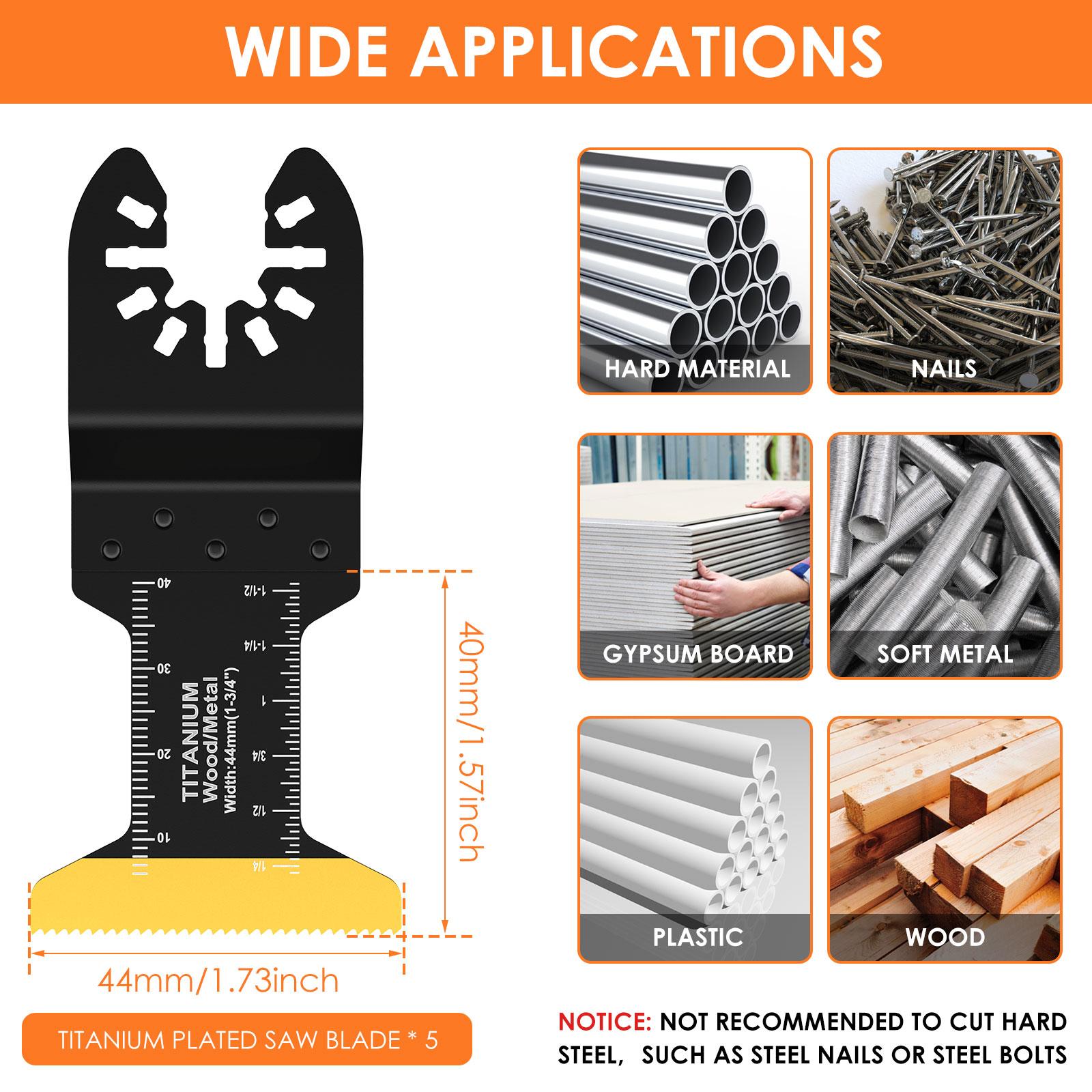 WIDE APPLICATIONS

40
30
20
10
1-1/2
1-1/4
1
3/4
1/2
1/4
TITANIUM
Wood/Metal
Width:44mm(1-3/4")

40mm/1.57inch

44mm/1.73inch

TITANIUM PLATED SAW BLADE * 5

HARD MATERIAL
NAILS
GYPSUM BOARD
SOFT METAL
PLASTIC
WOOD

NOTICE: NOT RECOMMENDED TO CUT HARD STEEL, SUCH AS STEEL NAILS OR STEEL BOLTS