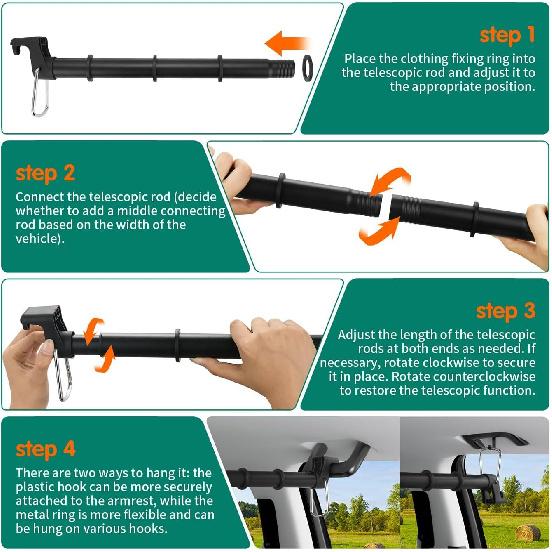 step 1

Place the clothing fixing ring into the telescopic rod and adjust it to the appropriate position.

step 2

Connect the telescopic rod (decide whether to add a middle connecting rod based on the width of the vehicle).

step 3

Adjust the length of the telescopic rods at both ends as needed. If necessary, rotate clockwise to secure it in place. Rotate counterclockwise to restore the telescopic function.

step 4

There are two ways to hang it: the plastic hook can be more securely attached to the armrest, while the metal ring is more flexible and can be hung on various hooks.