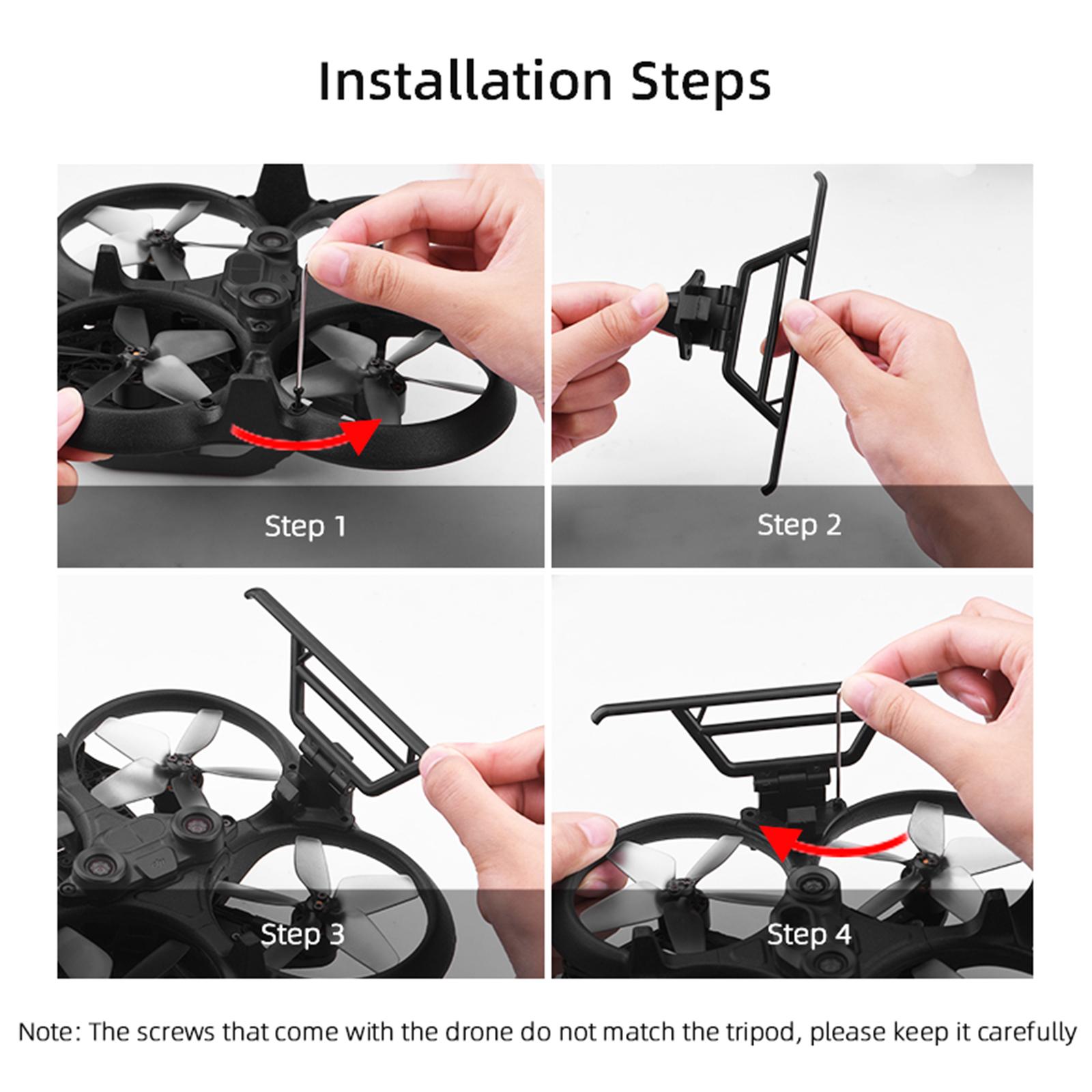 Installation Steps

Step 1

Step 2

Step 3

Step 4

Note: The screws that come with the drone do not match the tripod, please keep it carefully