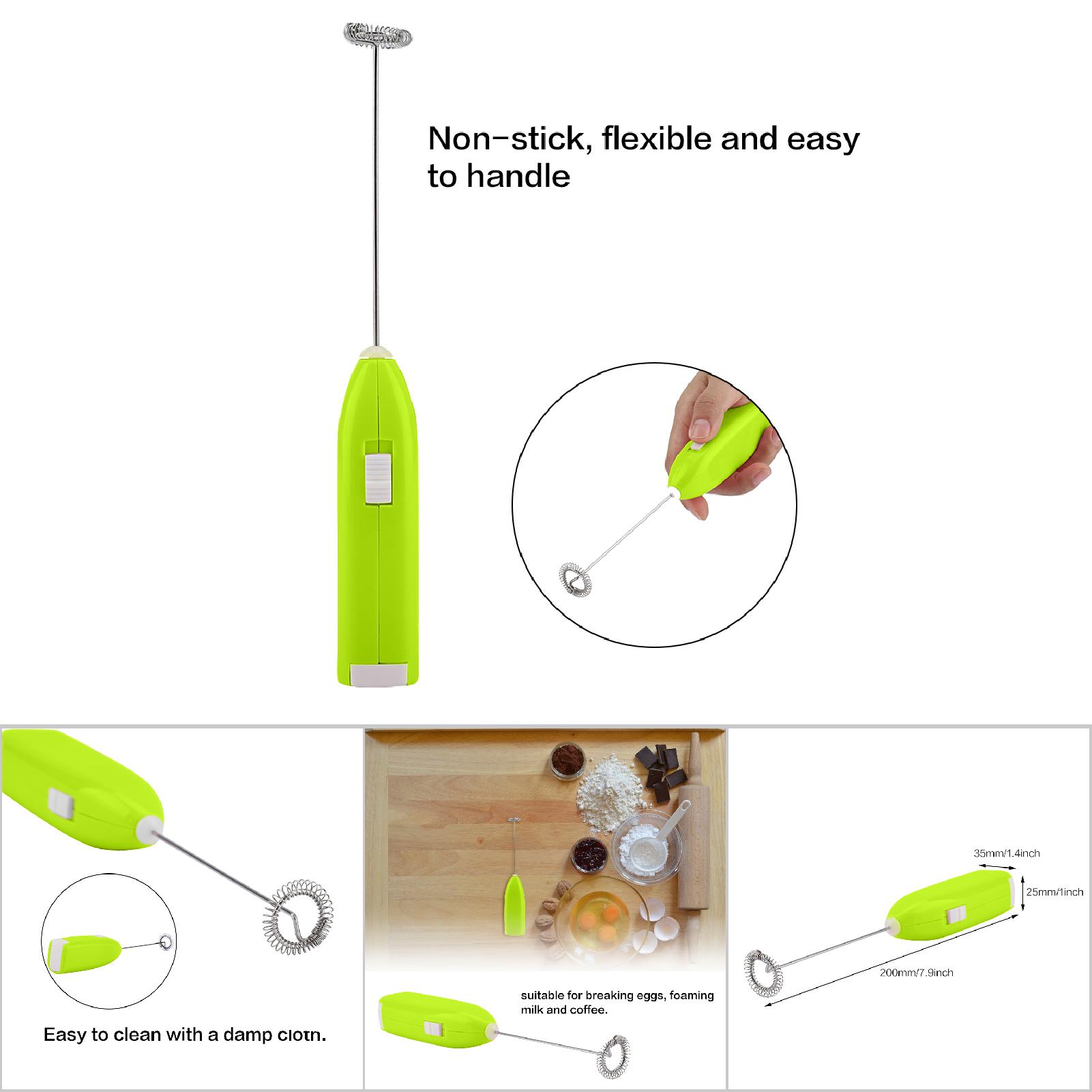 Non-stick, flexible and easy to handle

Easy to clean with a damp cloth.

suitable for breaking eggs, foaming milk and coffee.

35mm/1.4inch

25mm/1inch

200mm/7.9inch