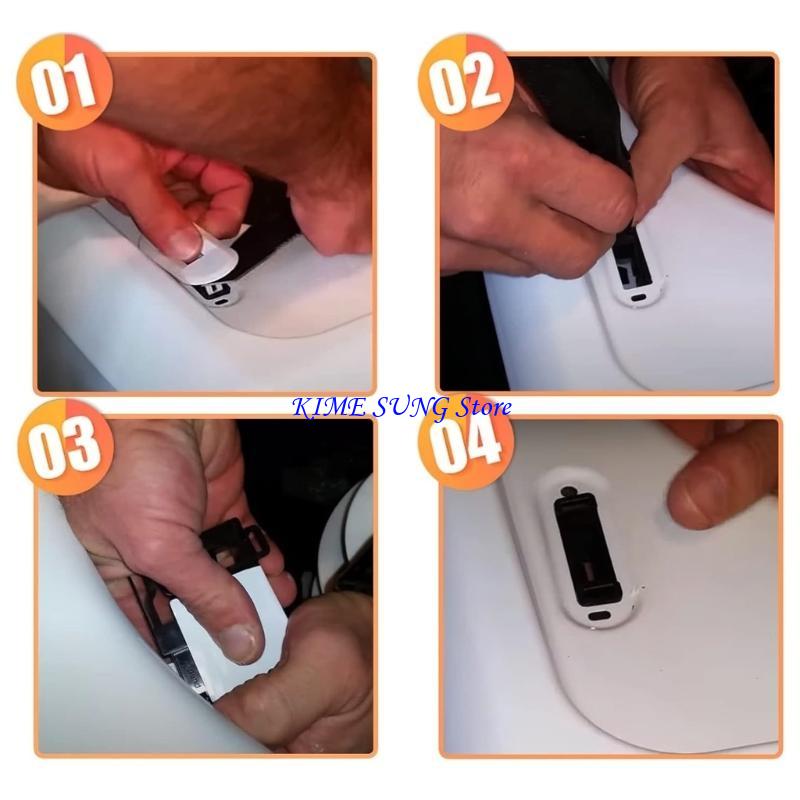 01

02

KIME SUNG Store

03

04