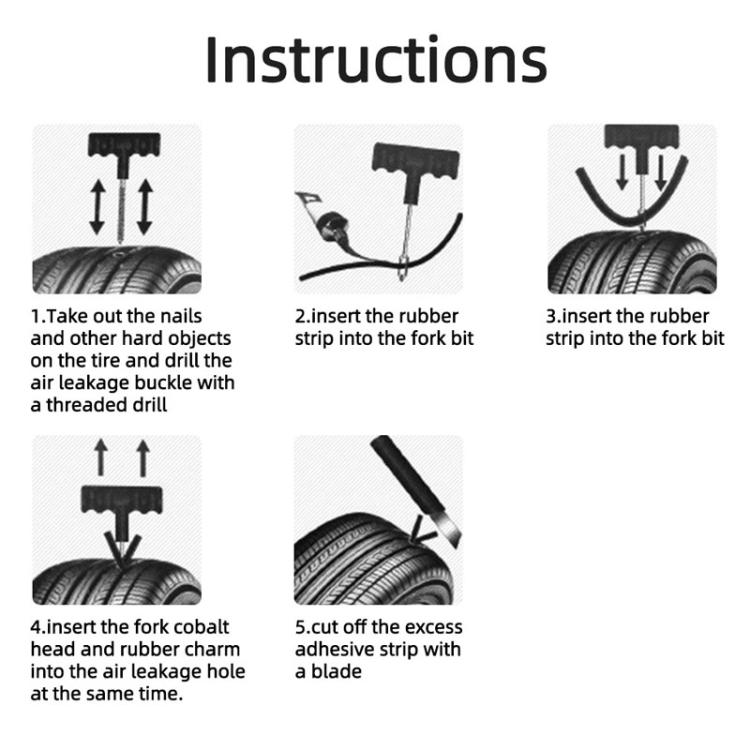 Instructions

1.Take out the nails and other hard objects on the tire and drill the air leakage buckle with a threaded drill

2.insert the rubber strip into the fork bit

3.insert the rubber strip into the fork bit

4.insert the fork cobalt head and rubber charm into the air leakage hole at the same time.

5.cut off the excess adhesive strip with a blade