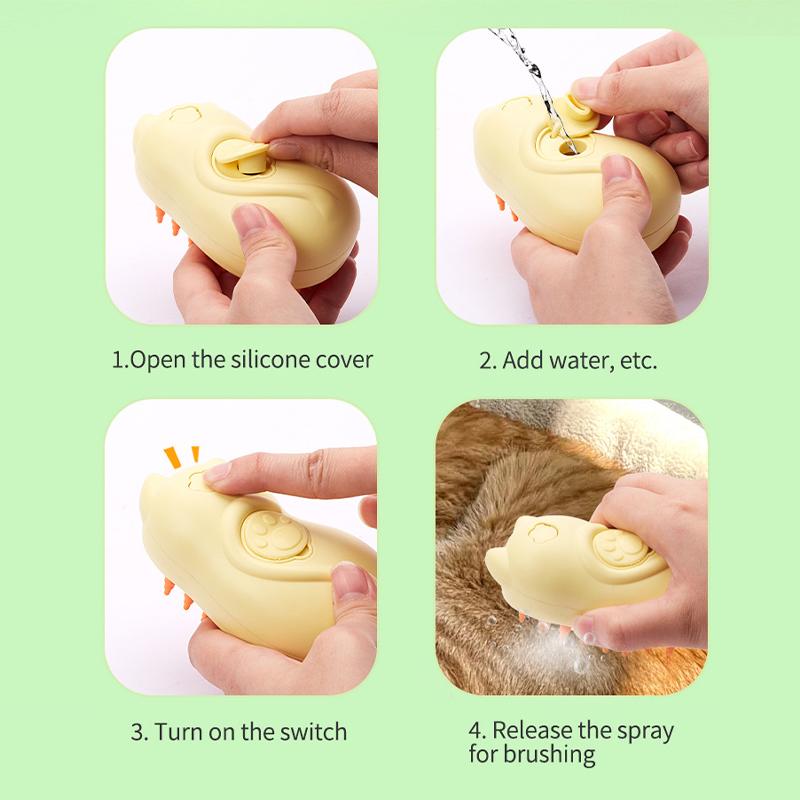 1.Open the silicone cover

2. Add water, etc.

3. Turn on the switch

4. Release the spray for brushing