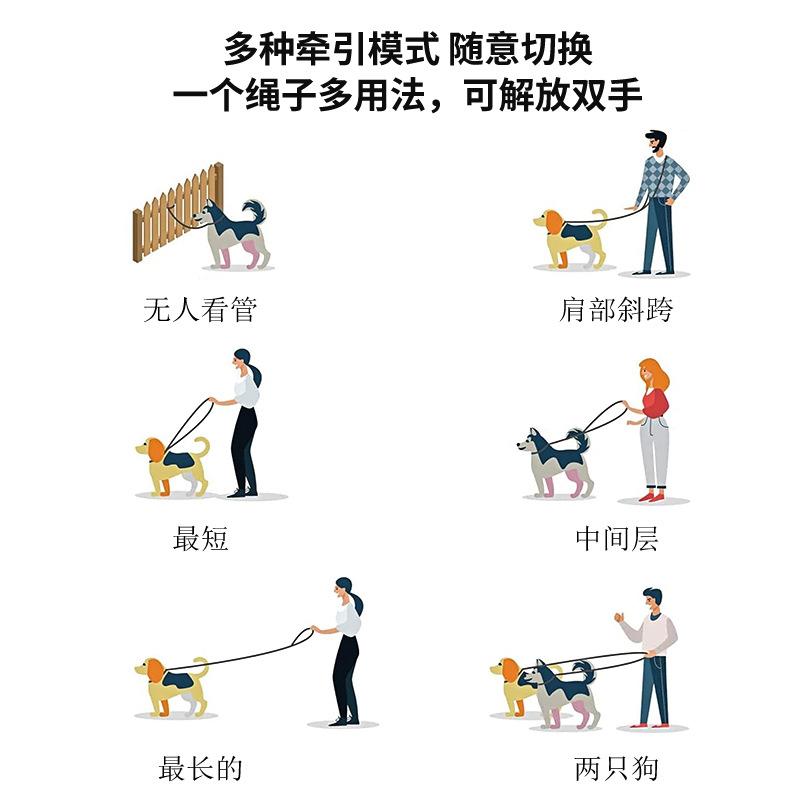 多种牵引模式 随意切换
一个绳子多用法，可解放双手

无人看管

肩部斜跨

最短

中间层

最长的

两只狗