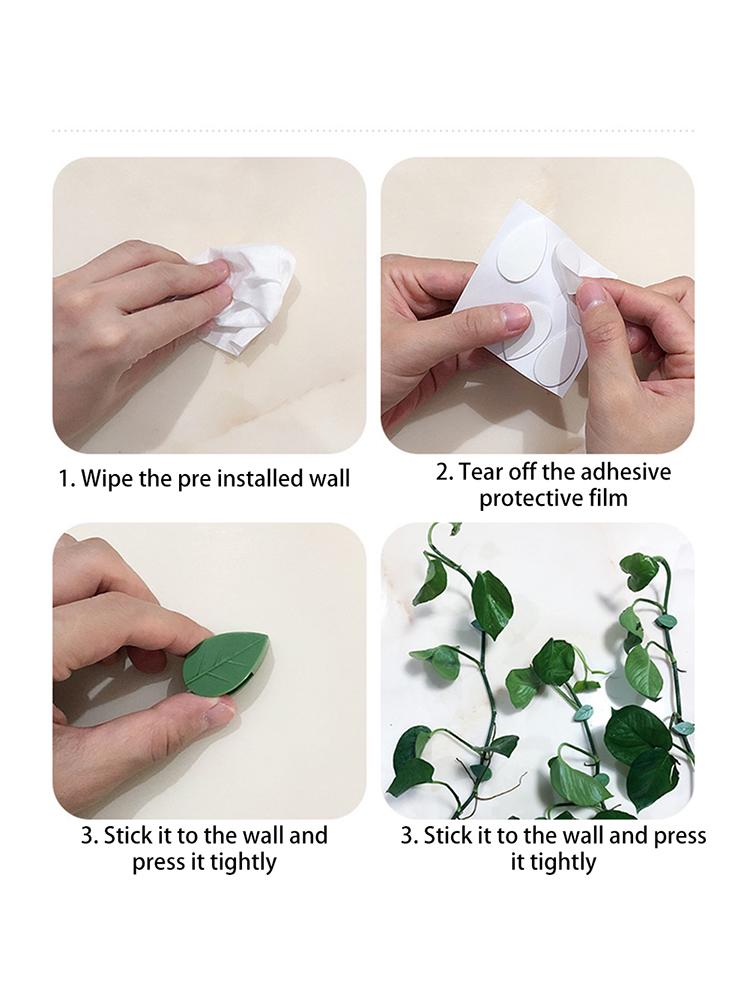 1. Wipe the pre installed wall

2. Tear off the adhesive protective film

3. Stick it to the wall and press it tightly

3. Stick it to the wall and press it tightly