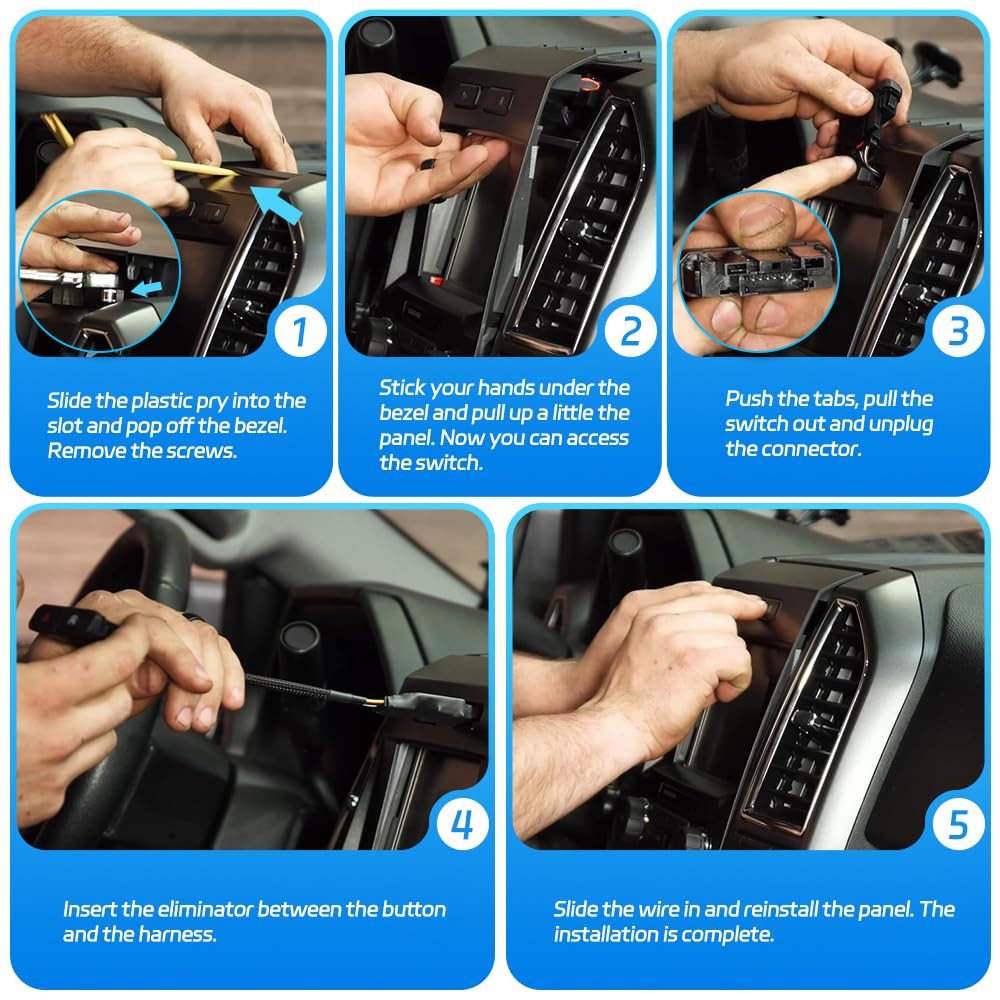 1

Slide the plastic pry into the slot and pop off the bezel. Remove the screws.

2

Stick your hands under the bezel and pull up a little the panel. Now you can access the switch.

3

Push the tabs, pull the switch out and unplug the connector.

4

Insert the eliminator between the button and the harness.

5

Slide the wire in and reinstall the panel. The installation is complete.