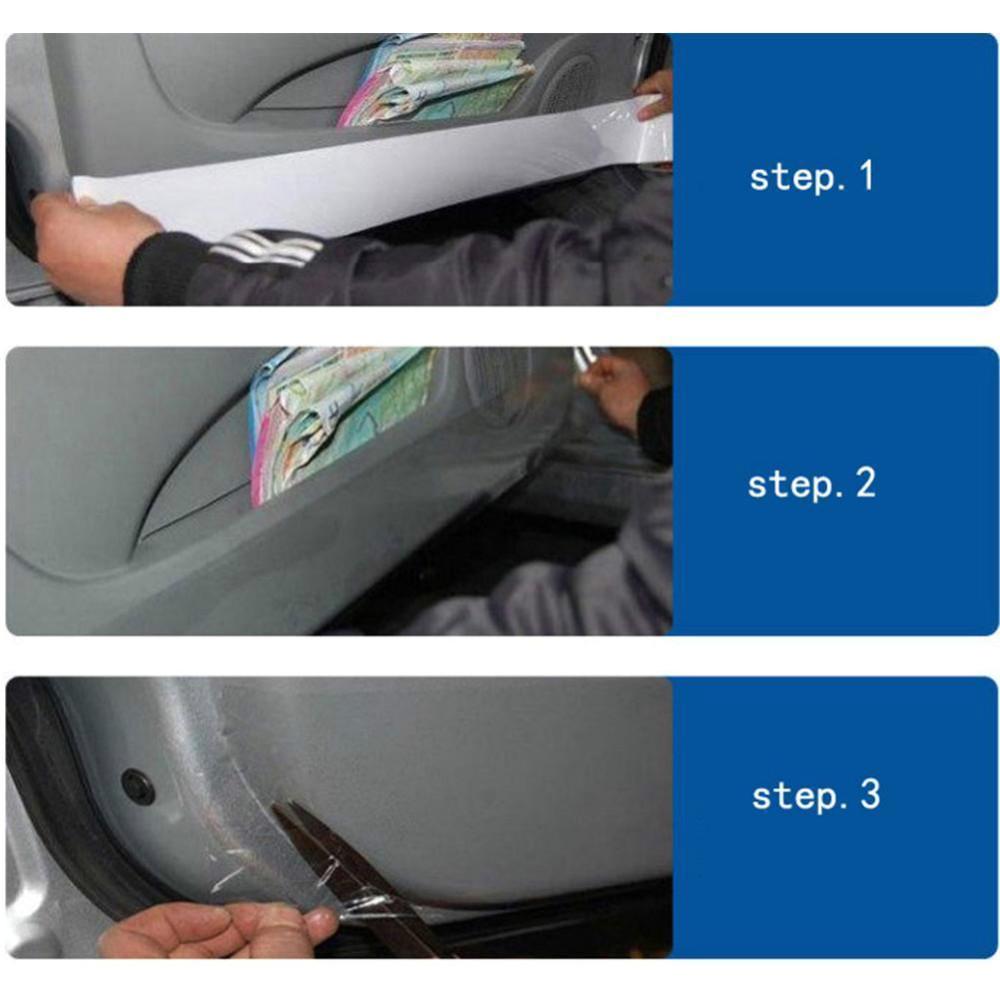 step. 1

step. 2

step. 3