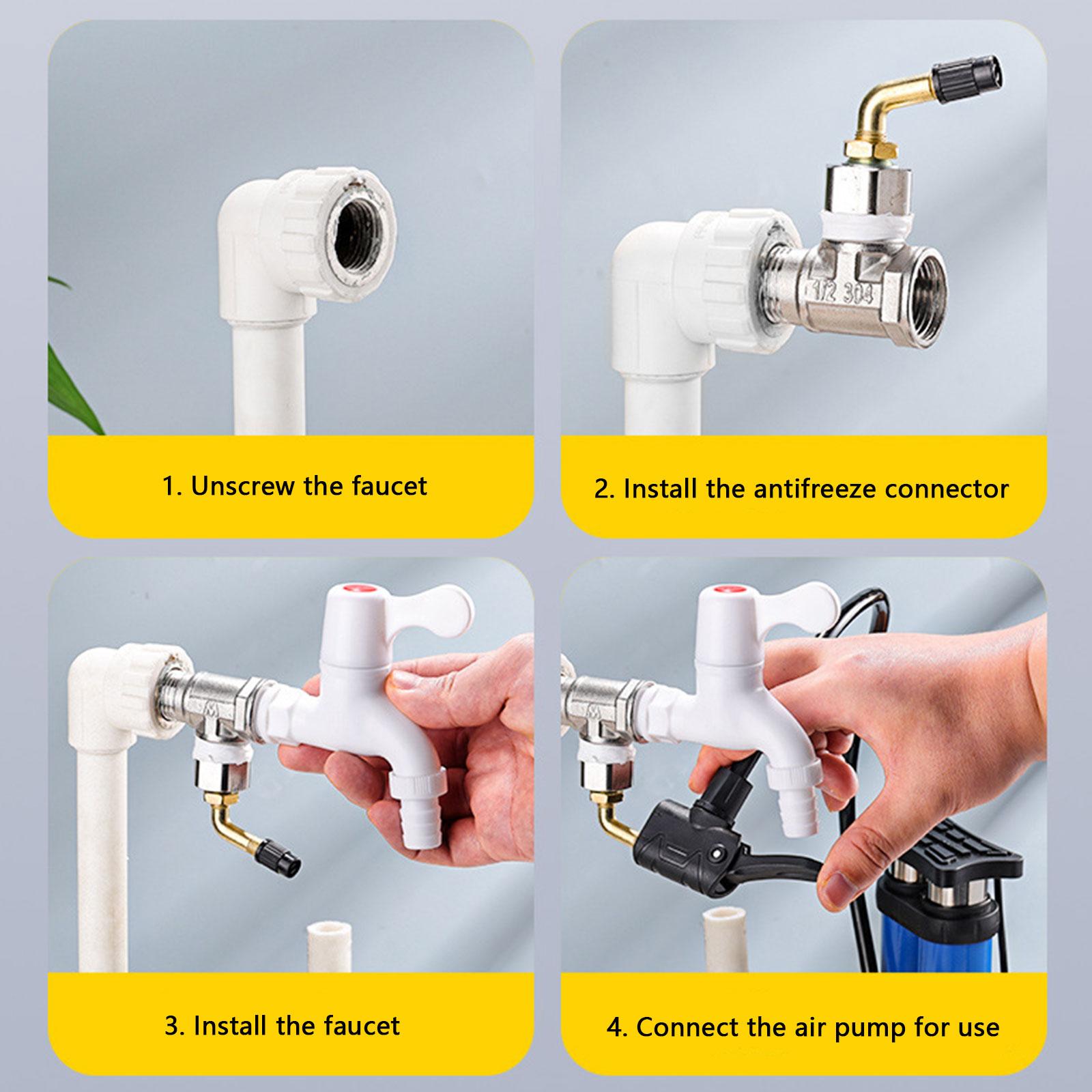 1. Unscrew the faucet

1/2 304

2. Install the antifreeze connector

3. Install the faucet

4. Connect the air pump for use