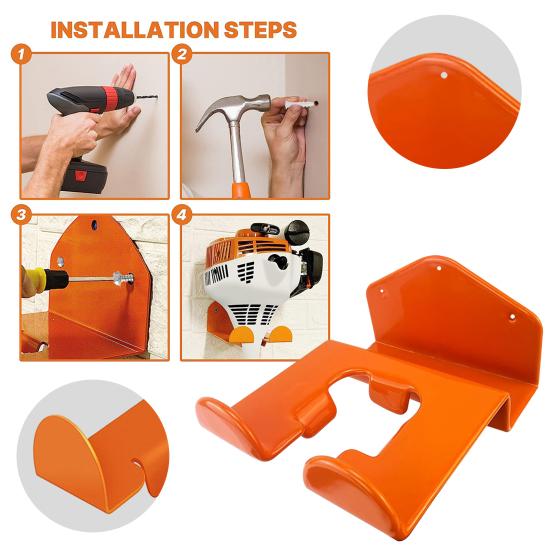 INSTALLATION STEPS

1

2

3

4