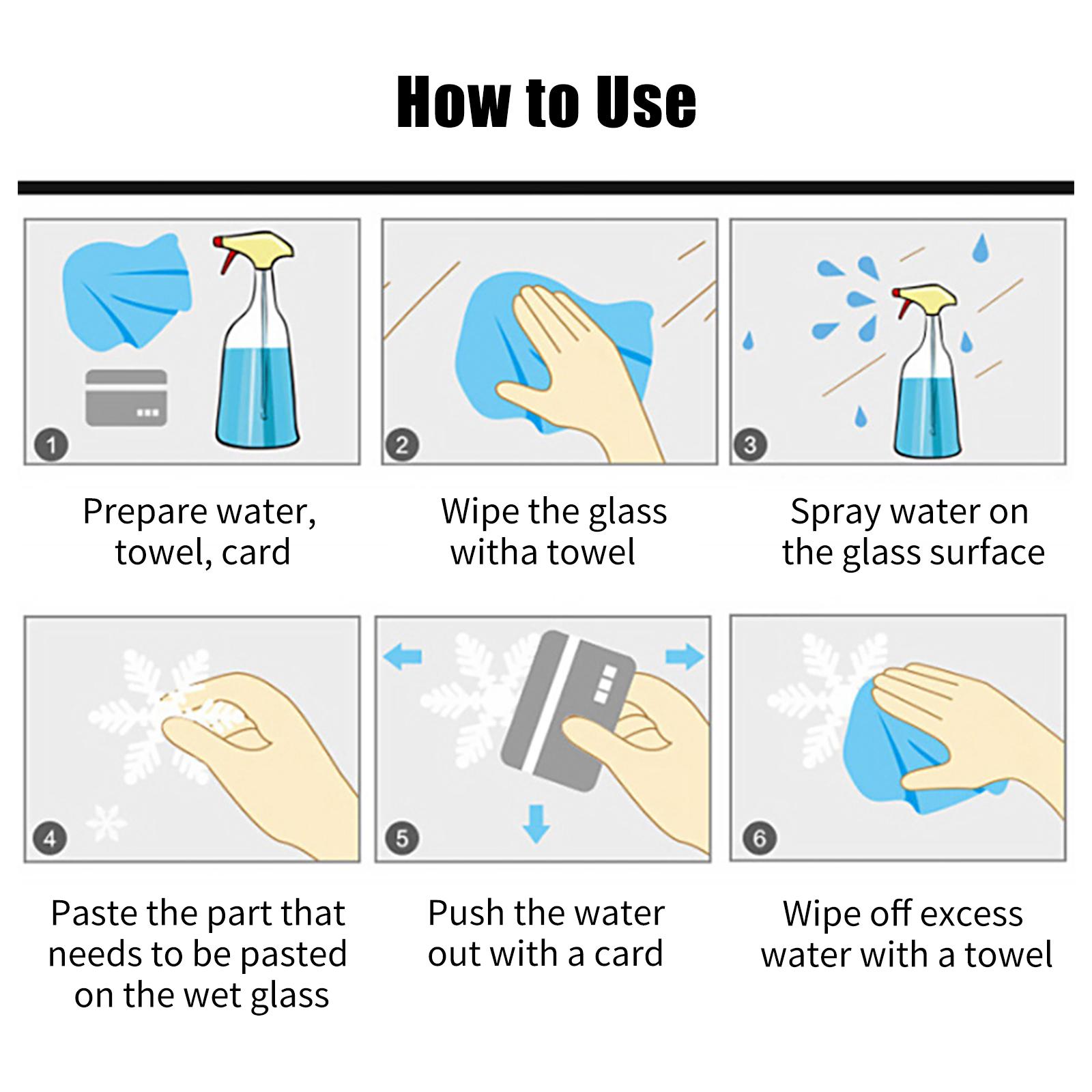 How to Use

1

Prepare water, towel, card

2

Wipe the glass witha towel

3

Spray water on the glass surface

4

Paste the part that needs to be pasted on the wet glass

5

Push the water out with a card

6

Wipe off excess water with a towel