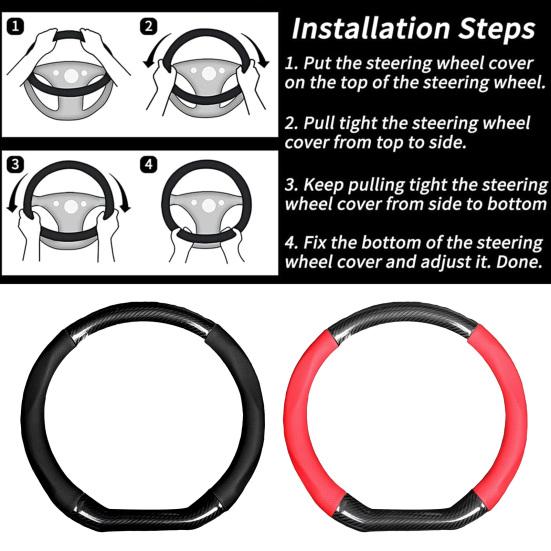 1

2

3

4

Installation Steps

1. Put the steering wheel cover on the top of the steering wheel.

2. Pull tight the steering wheel cover from top to side.

3. Keep pulling tight the steering wheel cover from side to bottom

4. Fix the bottom of the steering wheel cover and adjust it. Done.