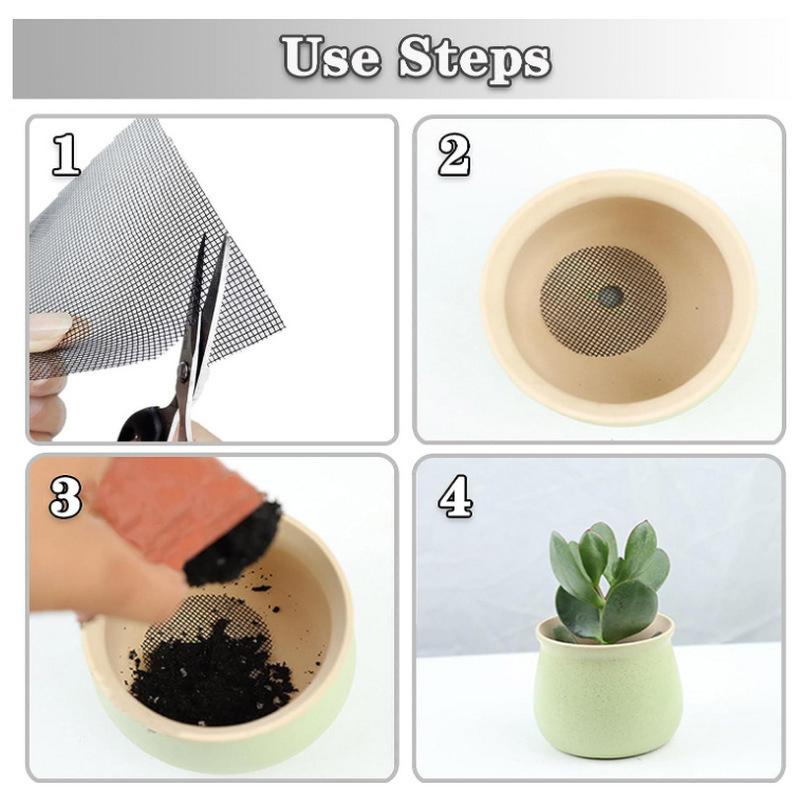 Use Steps

1

2

3

4