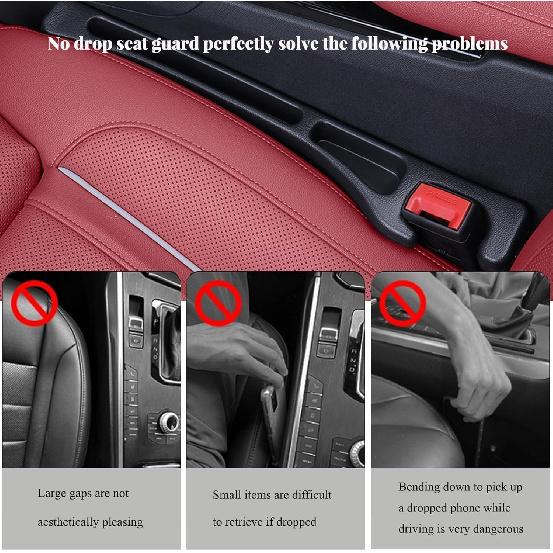 No drop seat guard perfectly solve the following problems

Large gaps are not aesthetically pleasing

Small items are difficult to retrieve if dropped

Bending down to pick up a dropped phone while driving is very dangerous