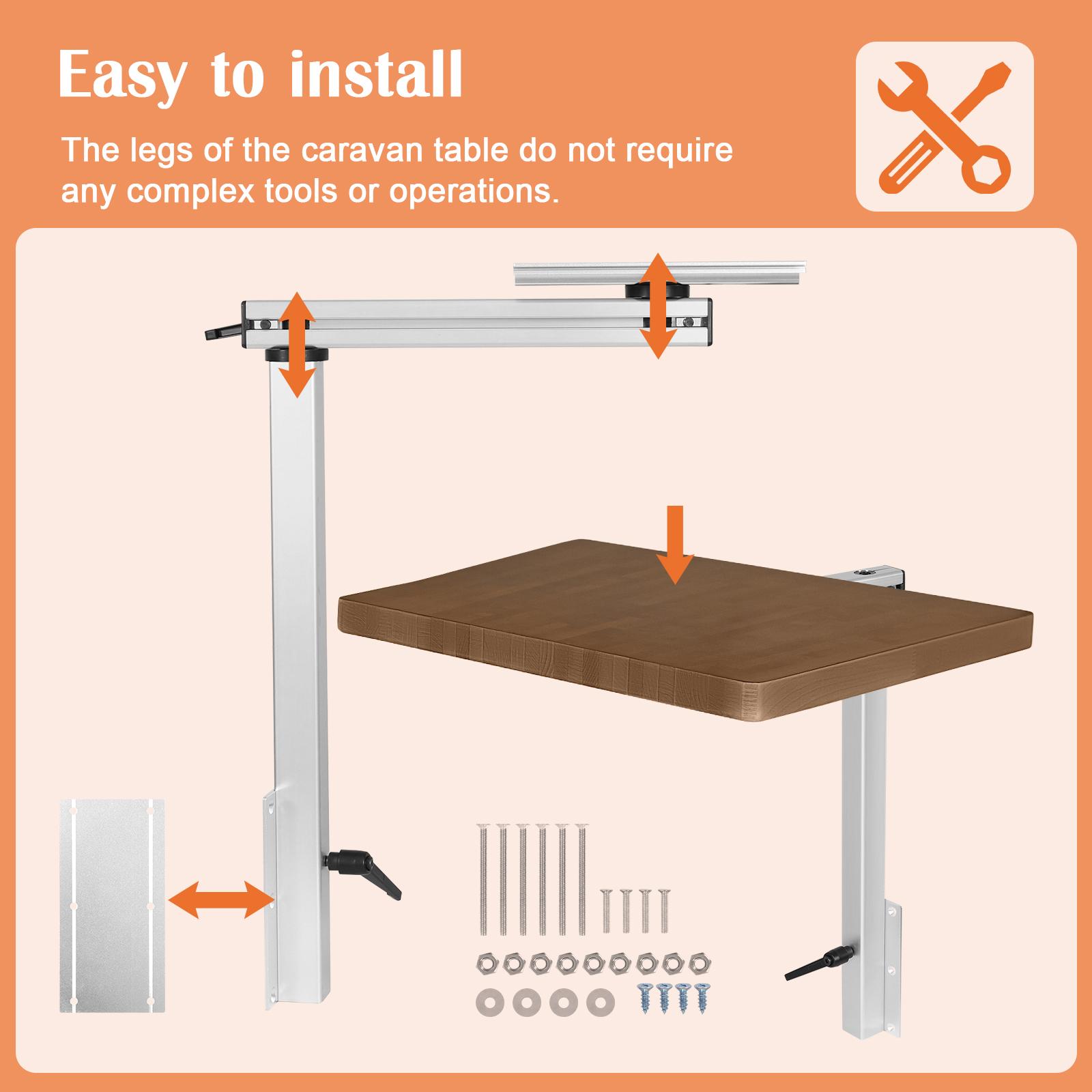 Easy to install

The legs of the caravan table do not require any complex tools or operations.