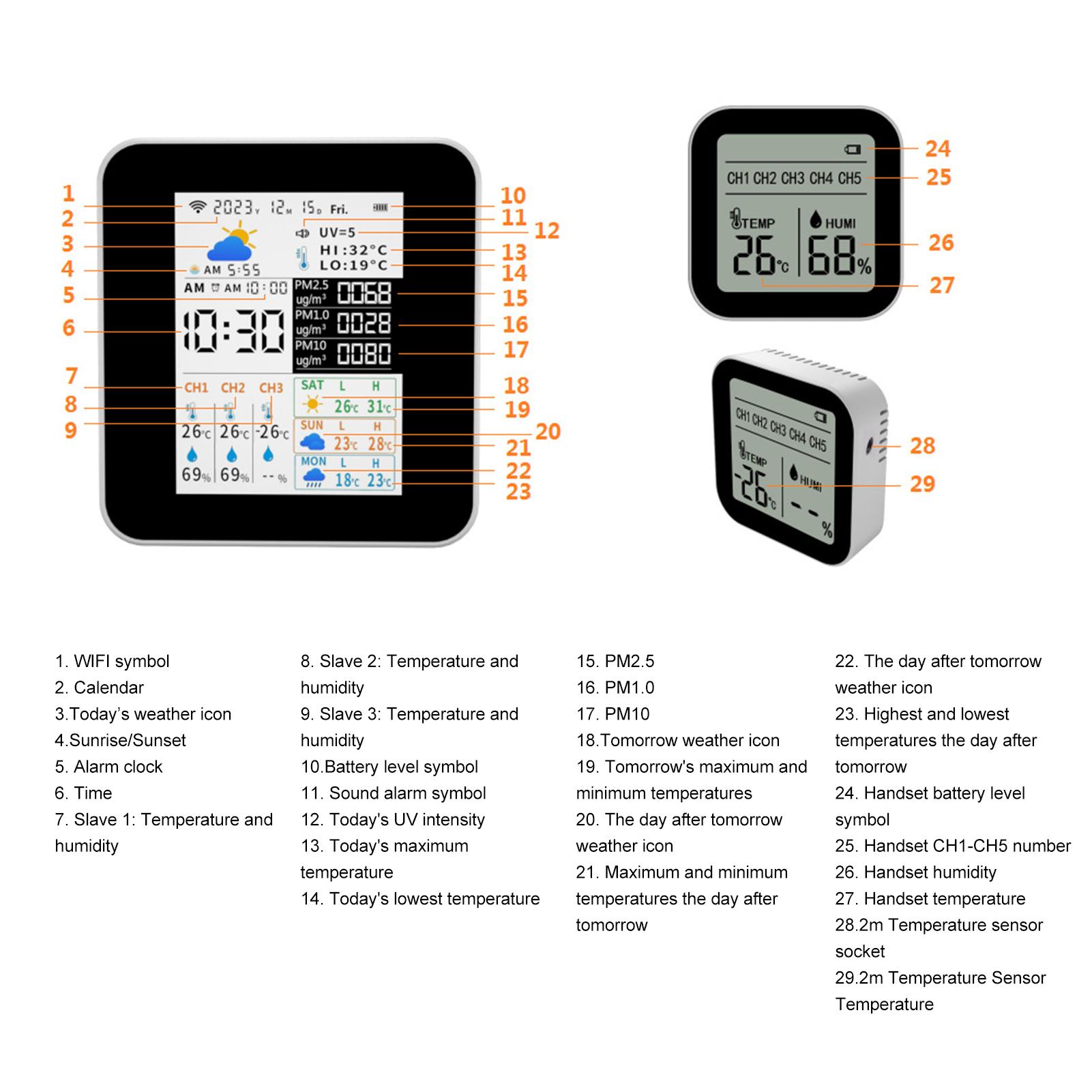 1
2
3
4
5
6
7
8
9

2023Y 12M 15D Fri.
UV=5
HI:32°C
LO:19°C
AM 5:55
AM AM 10:00
10:30
PM2.5 ug/m³ 0068
PM1.0 ug/m³ 0028
PM10 ug/m³ 0080
CH1 CH2 CH3
26°C 26°C -26°C
69% 69% --%
SAT L H 26°C 31°C
SUN L H 23°C 28°C
MON L H 18°C 23°C

10
11
12
13
14
15
16
17
18
19
20
21
22
23

CH1 CH2 CH3 CH4 CH5
TEMP HUMI
26°C 68%
24
25
26
27

CH1 CH2 CH3 CH4 CH5
TEMP HUMI
-26°C --%
28
29

1. WIFI symbol
2. Calendar
3.Today's weather icon
4.Sunrise/Sunset
5. Alarm clock
6. Time
7. Slave 1: Temperature and humidity

8. Slave 2: Temperature and humidity
9. Slave 3: Temperature and humidity
10.Battery level symbol
11. Sound alarm symbol
12. Today's UV intensity
13. Today's maximum temperature
14. Today's lowest temperature

15. PM2.5
16. PM1.0
17. PM10
18.Tomorrow weather icon
19. Tomorrow's maximum and minimum temperatures
20. The day after tomorrow weather icon
21. Maximum and minimum temperatures the day after tomorrow

22. The day after tomorrow weather icon
23. Highest and lowest temperatures the day after tomorrow
24. Handset battery level symbol
25. Handset CH1-CH5 number
26. Handset humidity
27. Handset temperature
28.2m Temperature sensor socket
29.2m Temperature Sensor Temperature