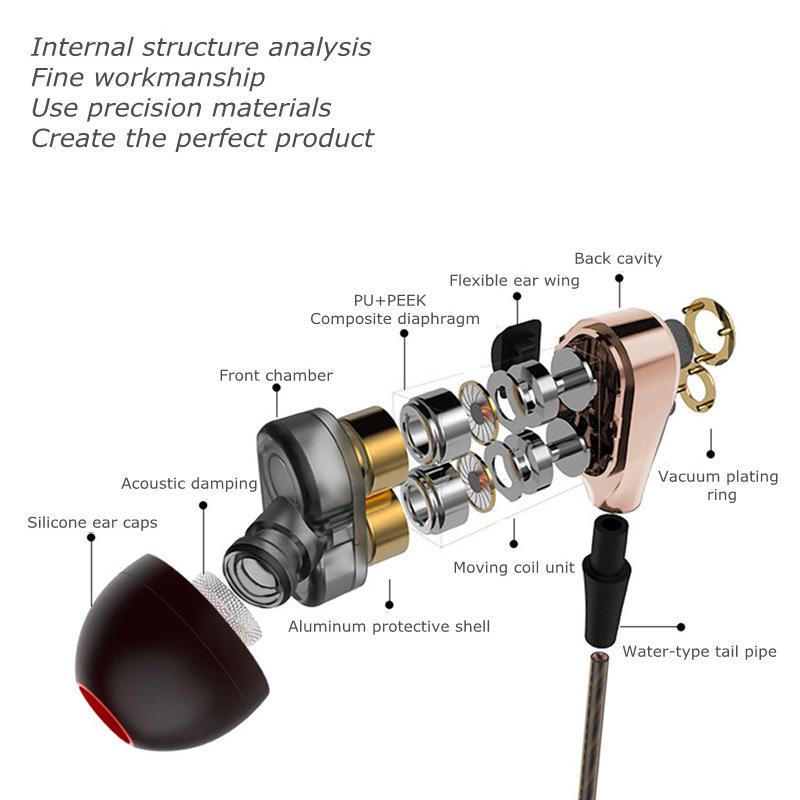 Internal structure analysis
Fine workmanship
Use precision materials
Create the perfect product

Back cavity

Flexible ear wing

PU+PEEK
Composite diaphragm

Front chamber

Acoustic damping

Silicone ear caps

Vacuum plating ring

Moving coil unit

Aluminum protective shell

Water-type tail pipe