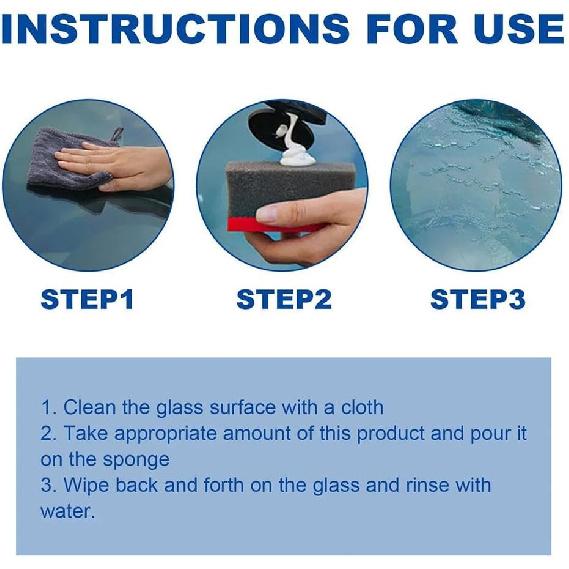 INSTRUCTIONS FOR USE

STEP1

STEP2

STEP3

1. Clean the glass surface with a cloth
2. Take appropriate amount of this product and pour it on the sponge
3. Wipe back and forth on the glass and rinse with water.