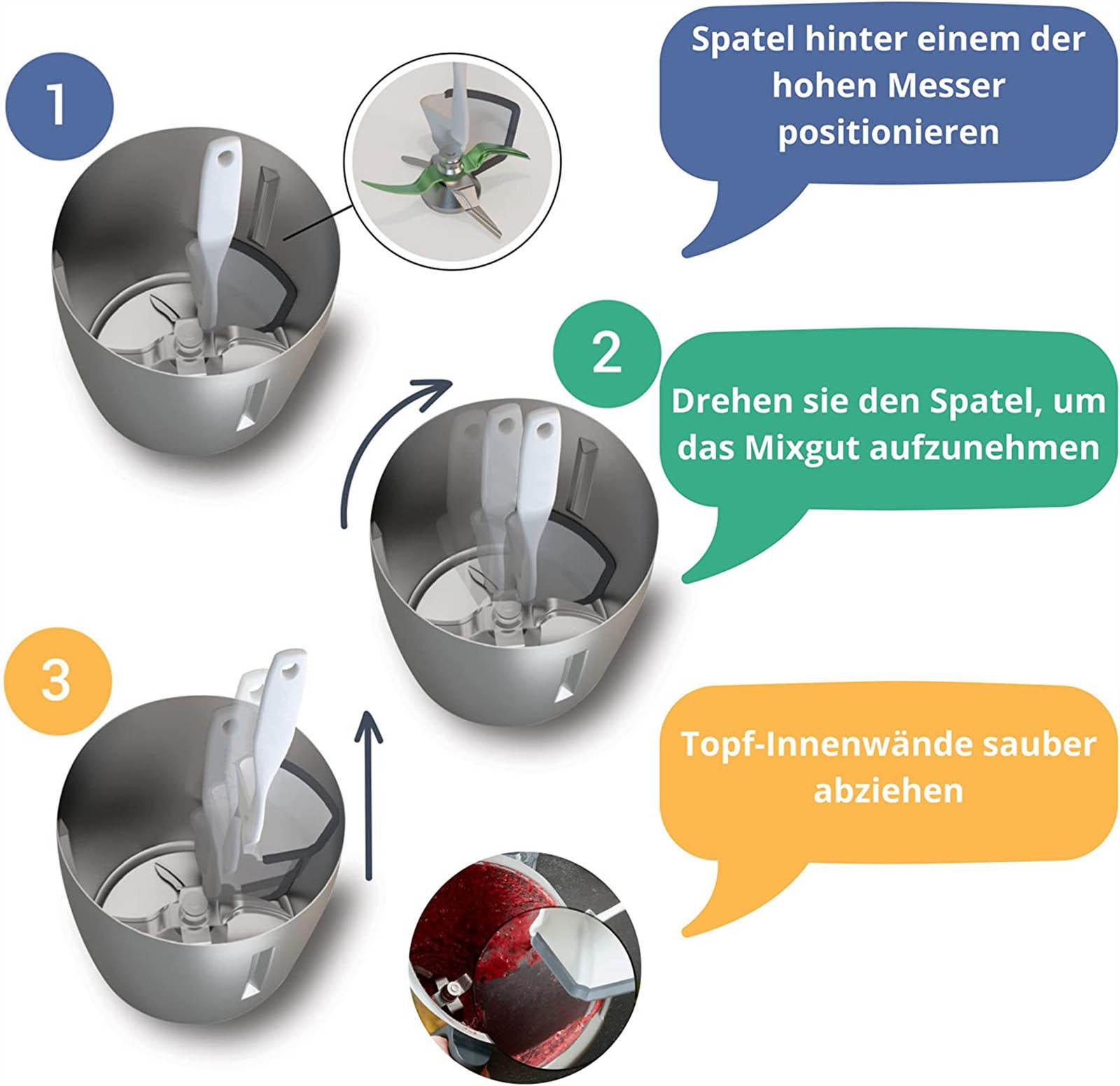 1

Spatel hinter einem der hohen Messer positionieren

2

Drehen sie den Spatel, um das Mixgut aufzunehmen

3

Topf-Innenwände sauber abziehen