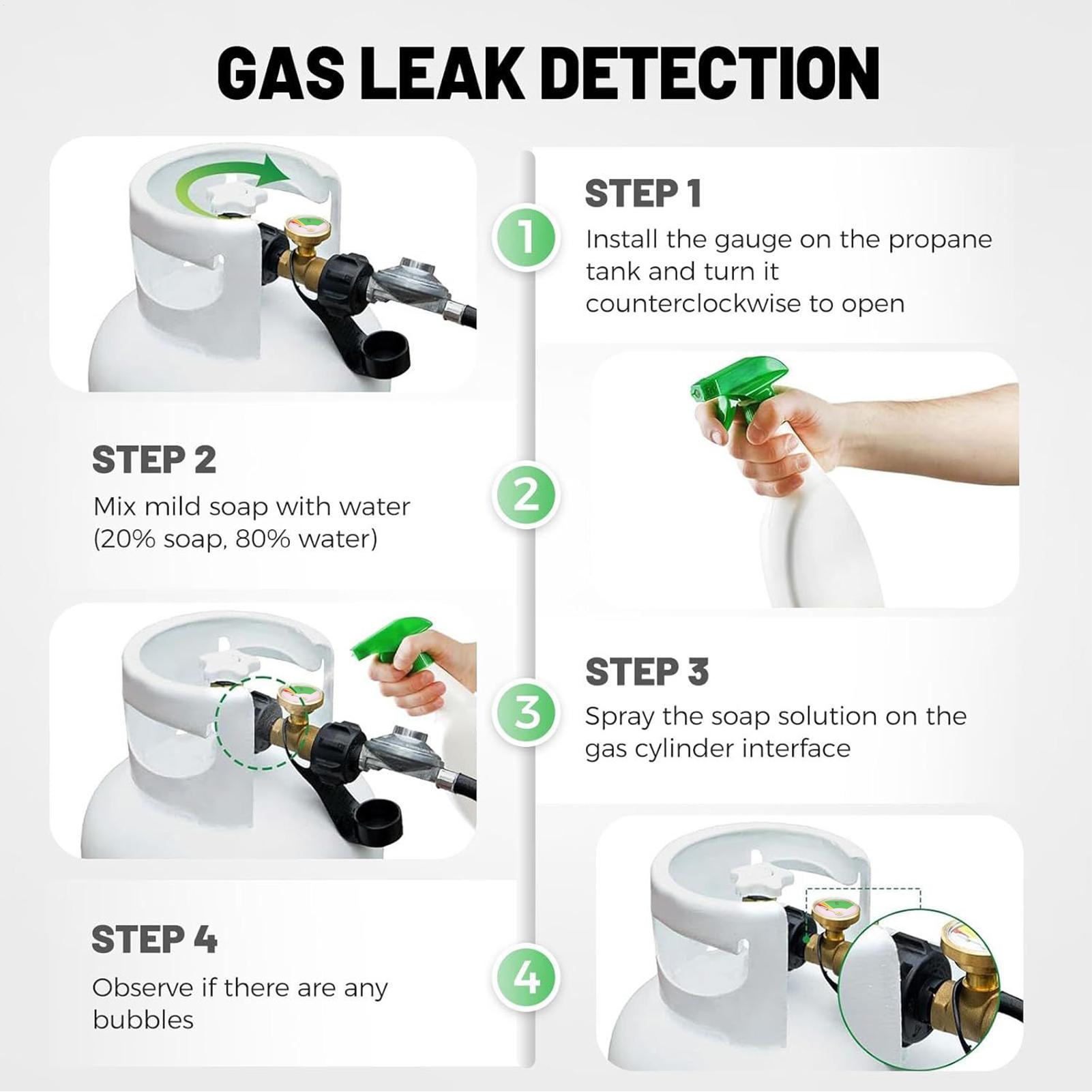 GAS LEAK DETECTION

1

STEP 1
Install the gauge on the propane tank and turn it counterclockwise to open

2

STEP 2
Mix mild soap with water (20% soap, 80% water)

3

STEP 3
Spray the soap solution on the gas cylinder interface

4

STEP 4
Observe if there are any bubbles