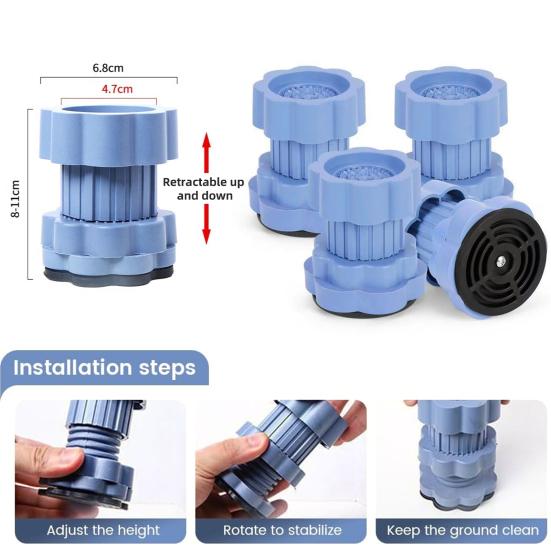 6.8cm

4.7cm

8-11cm

Retractable up and down

Installation steps

Adjust the height

Rotate to stabilize

Keep the ground clean