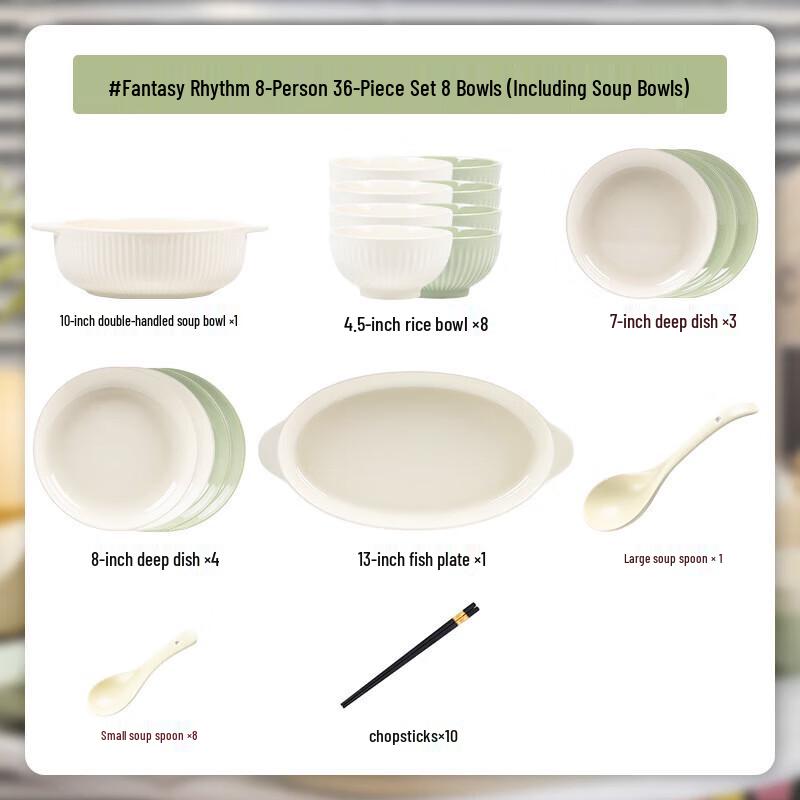 #Fantasy Rhythm 8-Person 36-Piece Set 8 Bowls (Including Soup Bowls)

10-inch double-handled soup bowl ×1

4.5-inch rice bowl ×8

7-inch deep dish ×3

8-inch deep dish ×4

13-inch fish plate ×1

Large soup spoon × 1

Small soup spoon ×8

chopsticks×10