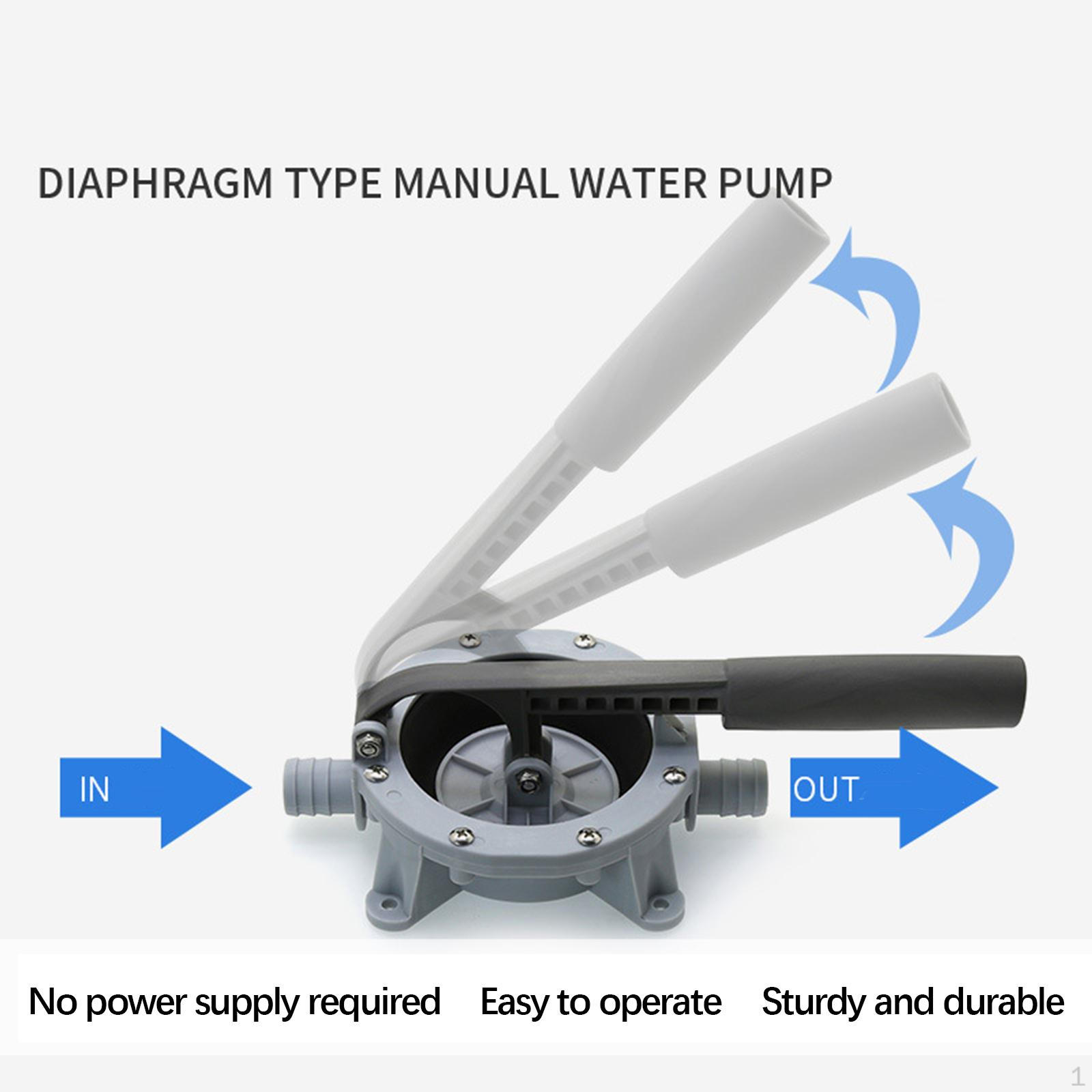 DIAPHRAGM TYPE MANUAL WATER PUMP

IN

OUT

No power supply required

Easy to operate

Sturdy and durable

1