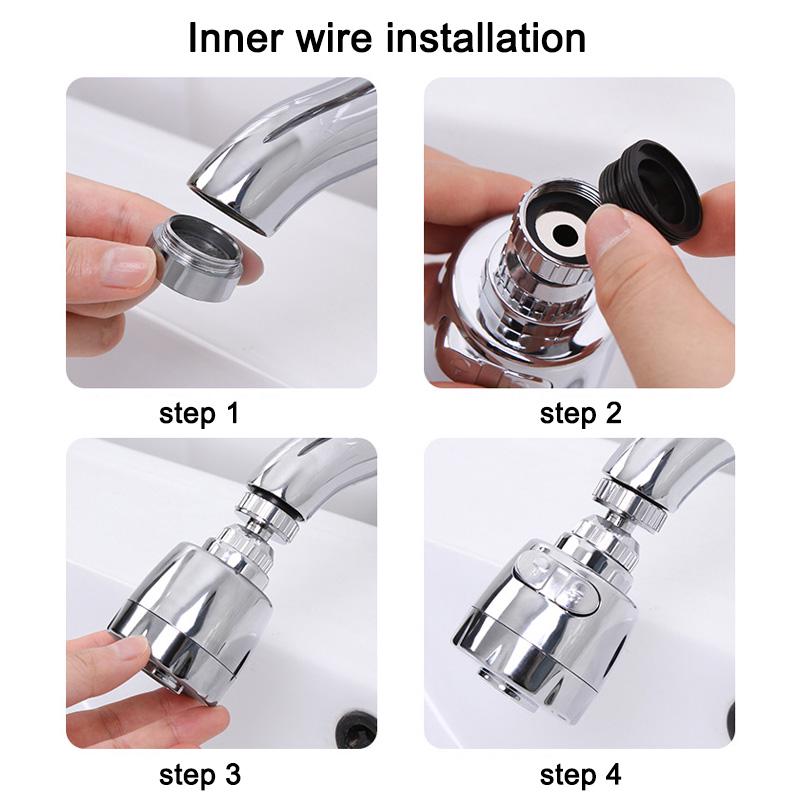 Inner wire installation

step 1

step 2

step 3

step 4