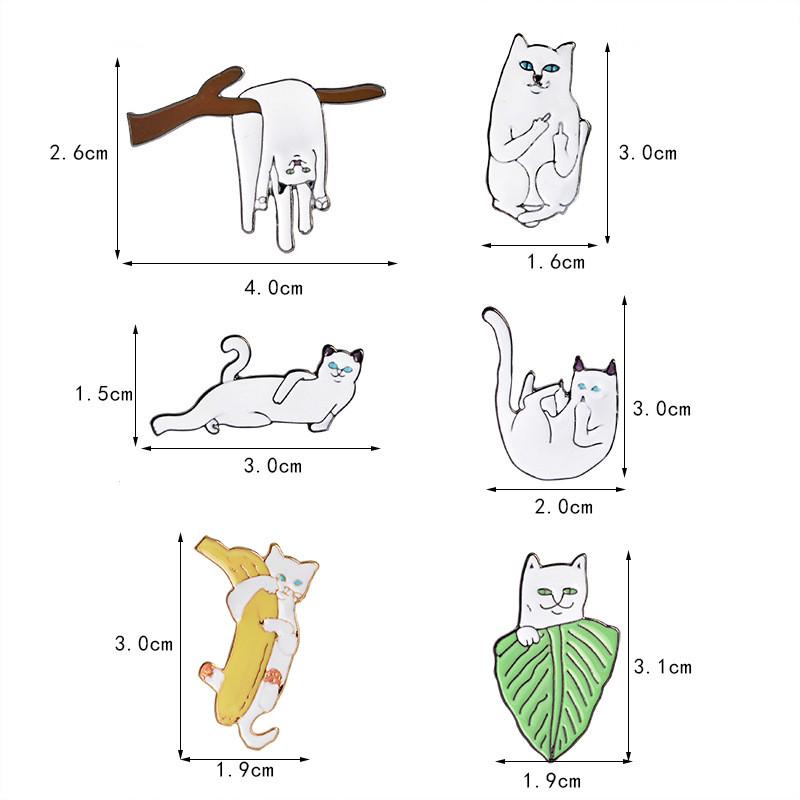 2.6cm
4.0cm
3.0cm
1.6cm
1.5cm
3.0cm
3.0cm
2.0cm
3.0cm
1.9cm
3.1cm
1.9cm