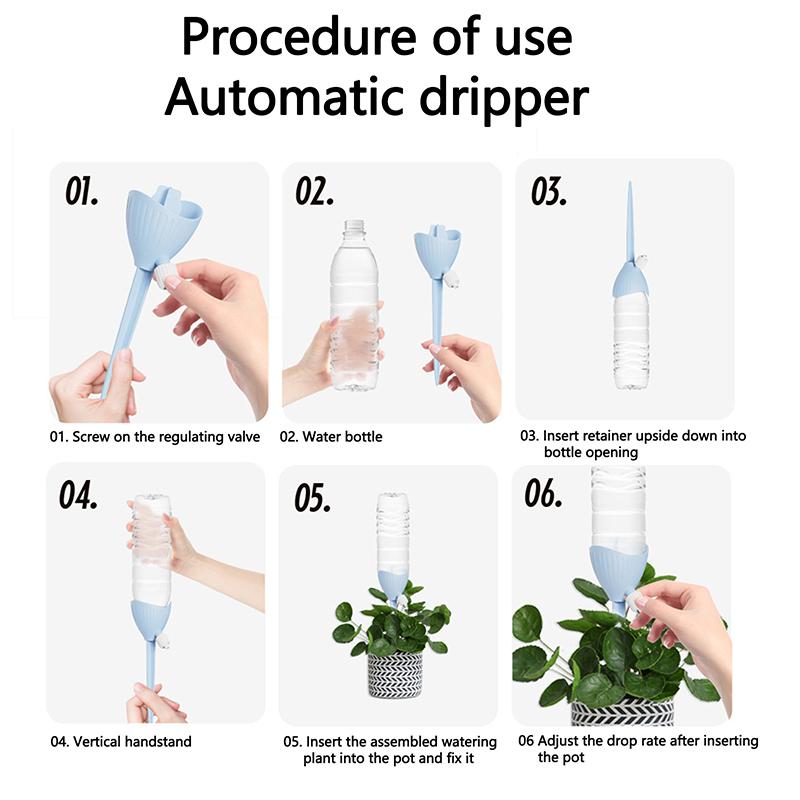 Procedure of use
Automatic dripper

01.

01. Screw on the regulating valve

02.

02. Water bottle

03.

03. Insert retainer upside down into bottle opening

04.

04. Vertical handstand

05.

05. Insert the assembled watering plant into the pot and fix it

06.

06 Adjust the drop rate after inserting the pot