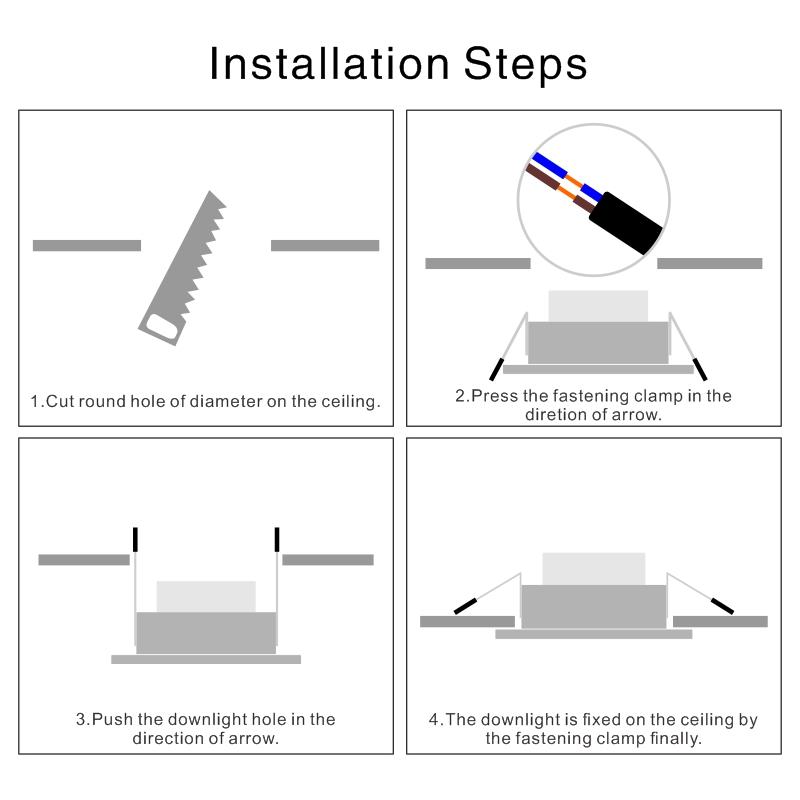 Installation Steps

1.Cut round hole of diameter on the ceiling.

2.Press the fastening clamp in the diretion of arrow.

3.Push the downlight hole in the direction of arrow.

4.The downlight is fixed on the ceiling by the fastening clamp finally.