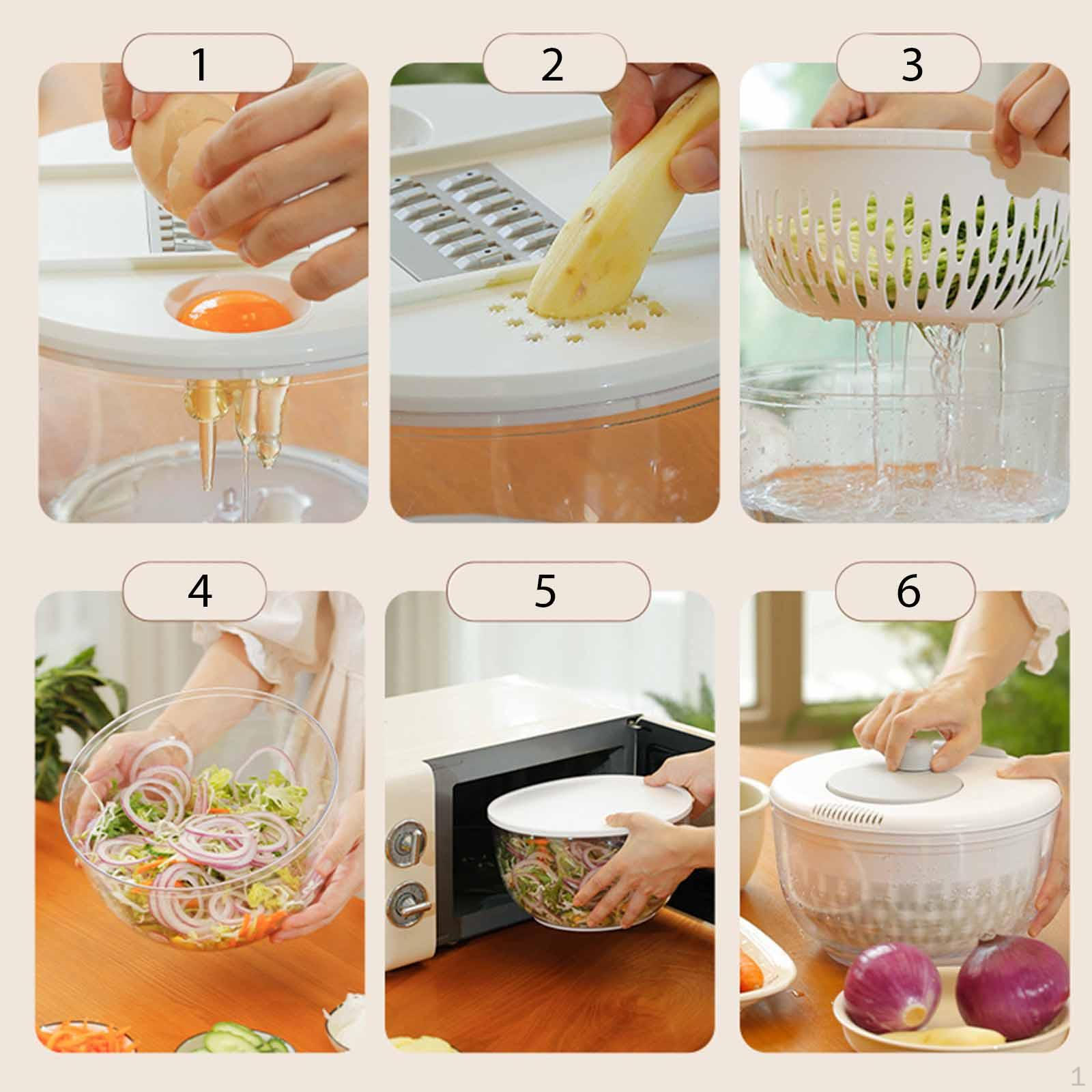 1

2

3

4

5

6

1