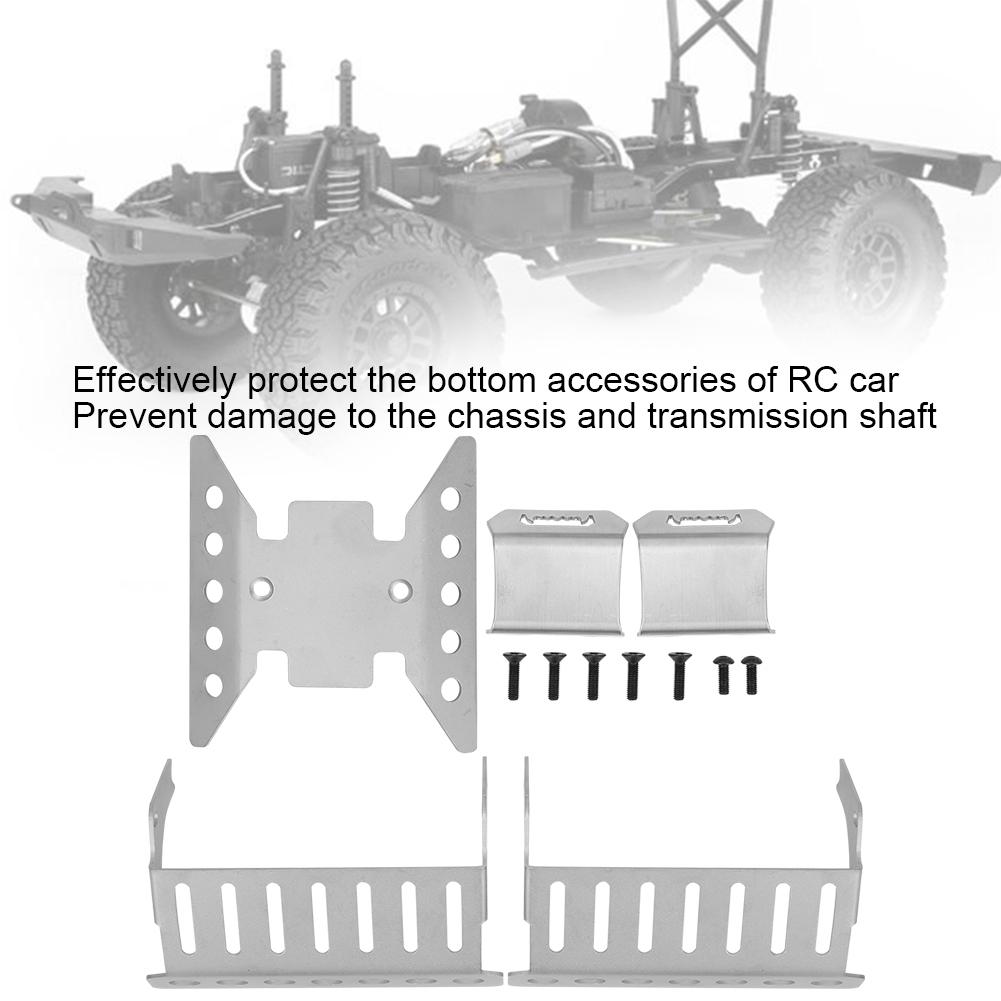 Effectively protect the bottom accessories of RC car
Prevent damage to the chassis and transmission shaft