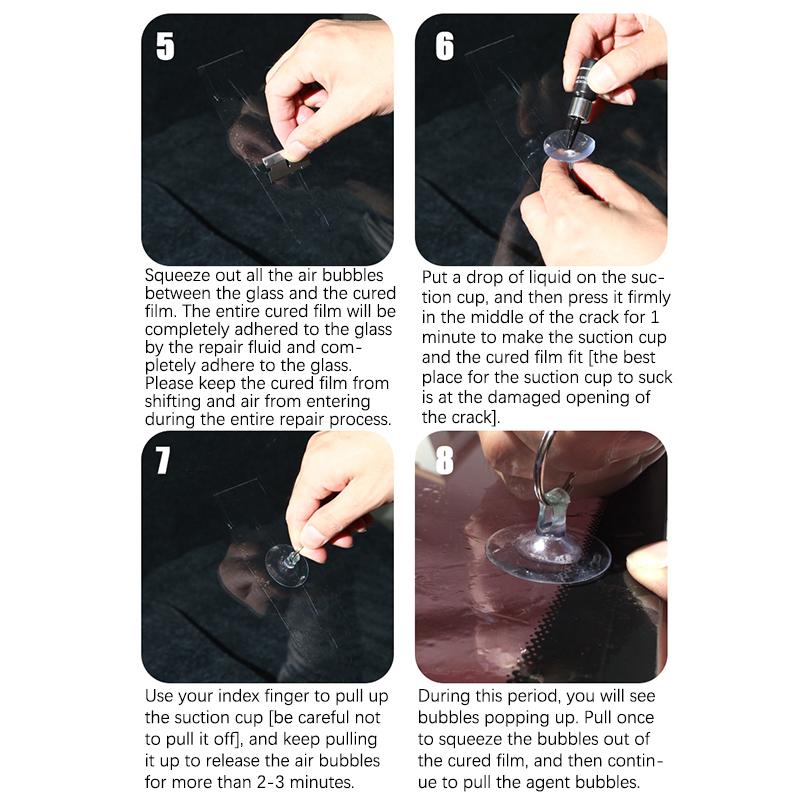 5

Squeeze out all the air bubbles between the glass and the cured film. The entire cured film will be completely adhered to the glass by the repair fluid and completely adhere to the glass. Please keep the cured film from shifting and air from entering during the entire repair process.

6

Put a drop of liquid on the suction cup, and then press it firmly in the middle of the crack for 1 minute to make the suction cup and the cured film fit [the best place for the suction cup to suck is at the damaged opening of the crack].

7

Use your index finger to pull up the suction cup [be careful not to pull it off], and keep pulling it up to release the air bubbles for more than 2-3 minutes.

8

During this period, you will see bubbles popping up. Pull once to squeeze the bubbles out of the cured film, and then continue to pull the agent bubbles.